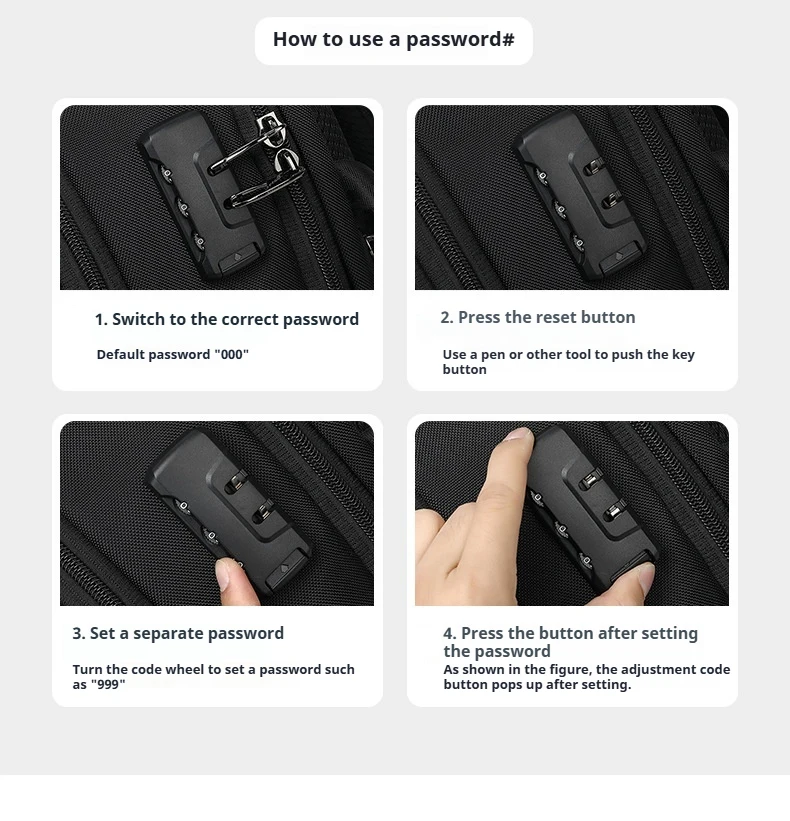 How to use a password#

1. Switch to the correct password

Default password "000"

2. Press the reset button

Use a pen or other tool to push the key button

3. Set a separate password

Turn the code wheel to set a password such as "999"

4. Press the button after setting the password

As shown in the figure, the adjustment code button pops up after setting.