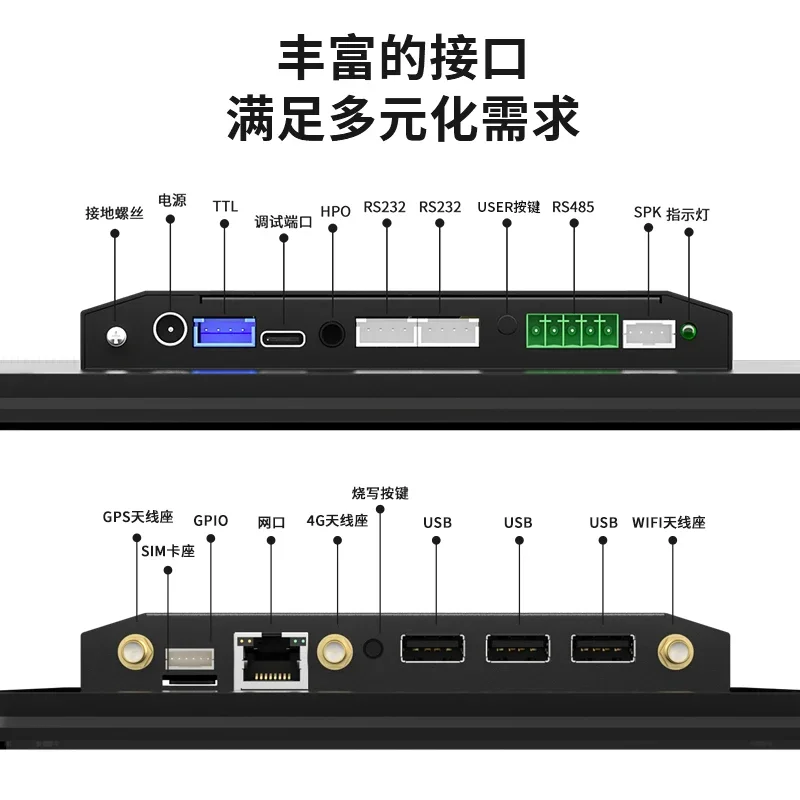 丰富的接口
满足多元化需求

接地螺丝 电源 TTL 调试端口 HPO RS232 RS232 USER按键 RS485 SPK 指示灯

GPS天线座 SIM卡座 GPIO 网口 4G天线座 烧写按键 USB USB USB WIFI天线座