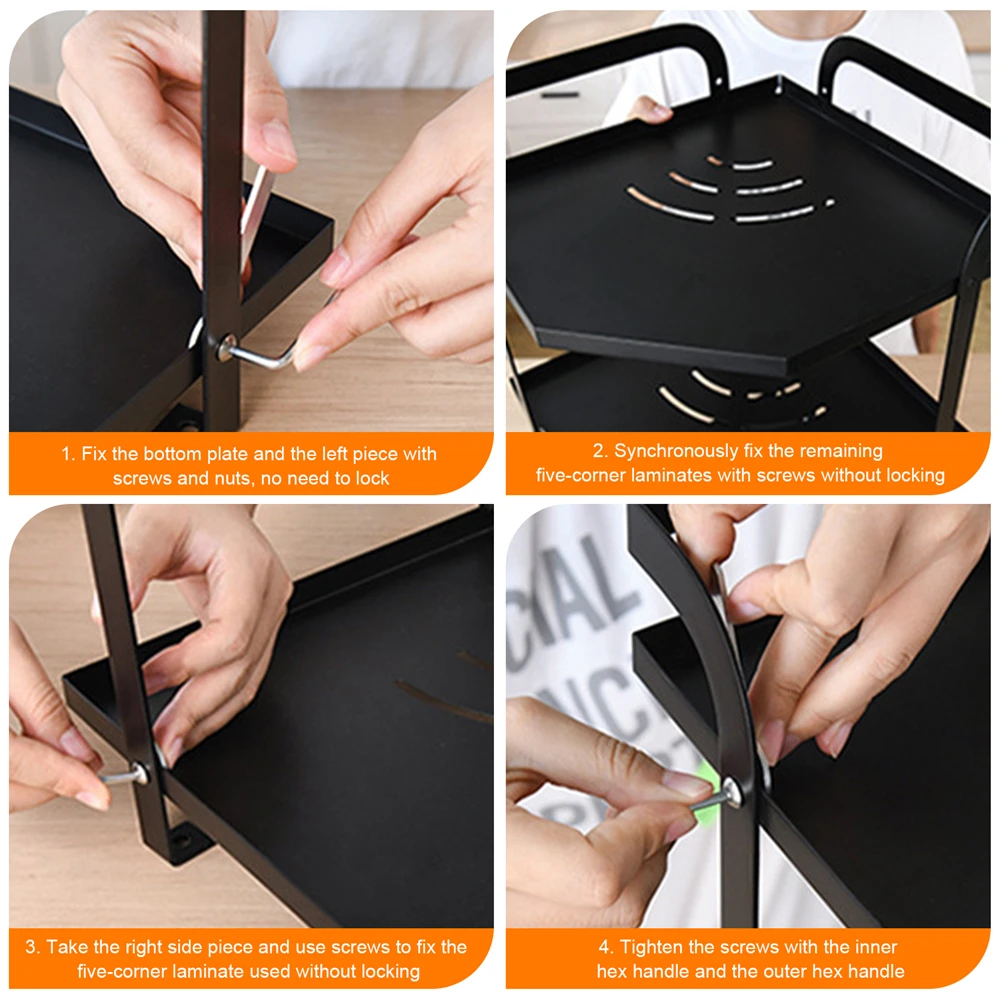 1. Fix the bottom plate and the left piece with screws and nuts, no need to lock

2. Synchronously fix the remaining five-corner laminates with screws without locking

3. Take the right side piece and use screws to fix the five-corner laminate used without locking

4. Tighten the screws with the inner hex handle and the outer hex handle