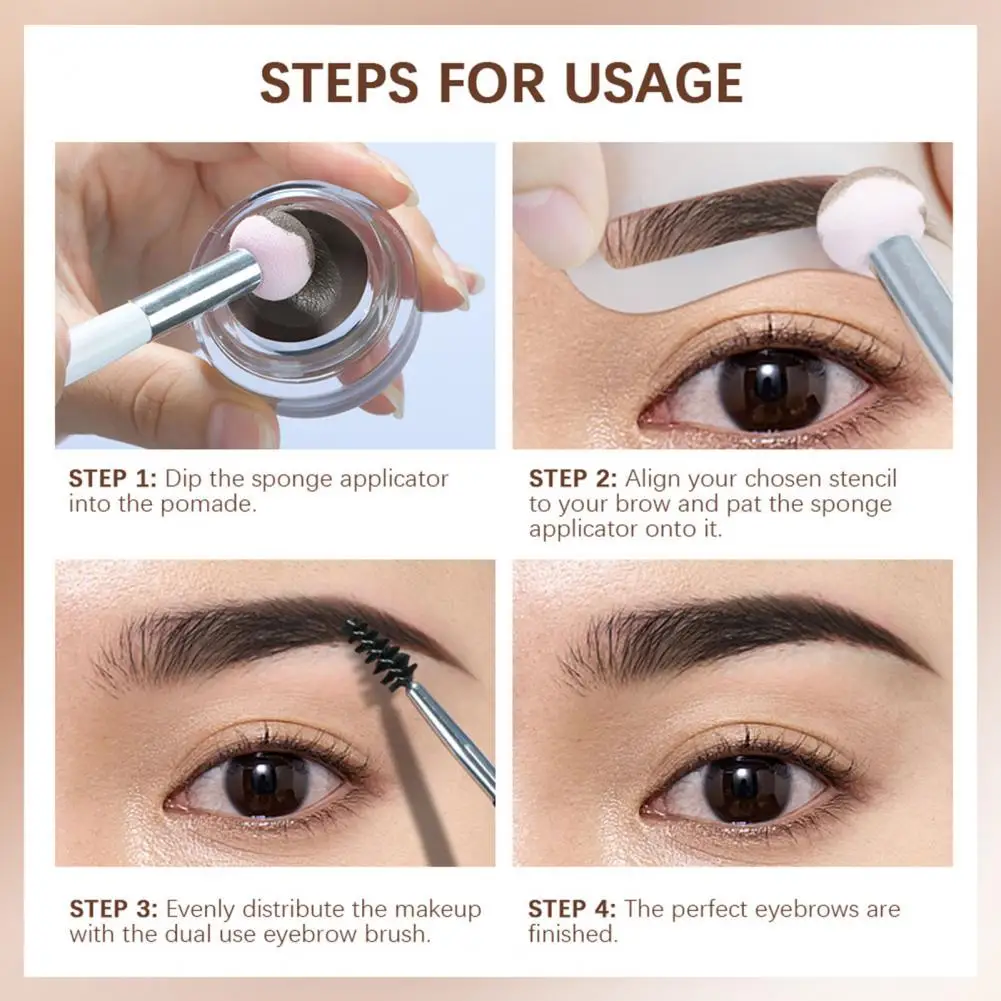 STEPS FOR USAGE

STEP 1: Dip the sponge applicator into the pomade.

STEP 2: Align your chosen stencil to your brow and pat the sponge applicator onto it.

STEP 3: Evenly distribute the makeup with the dual use eyebrow brush.

STEP 4: The perfect eyebrows are finished.