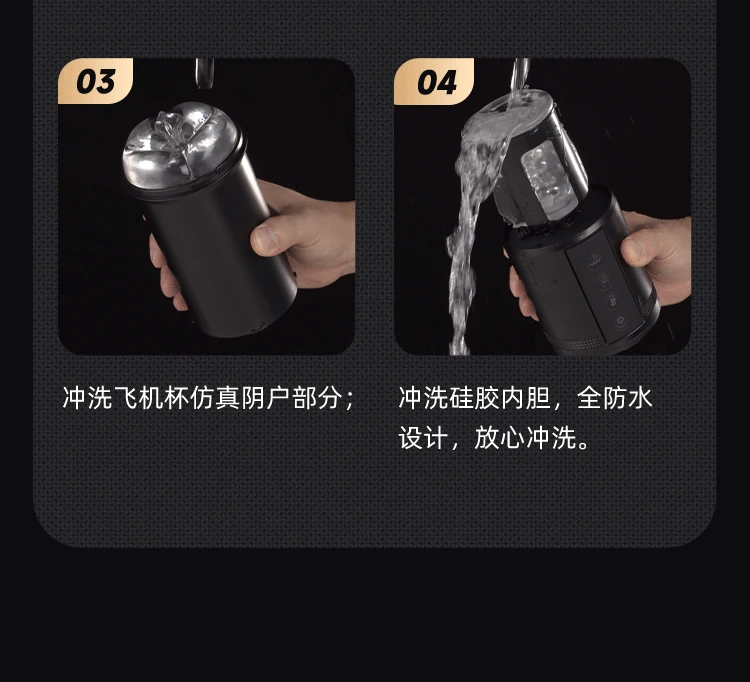 03

冲洗飞机杯仿真阴户部分；

04

冲洗硅胶内胆，全防水设计，放心冲洗。