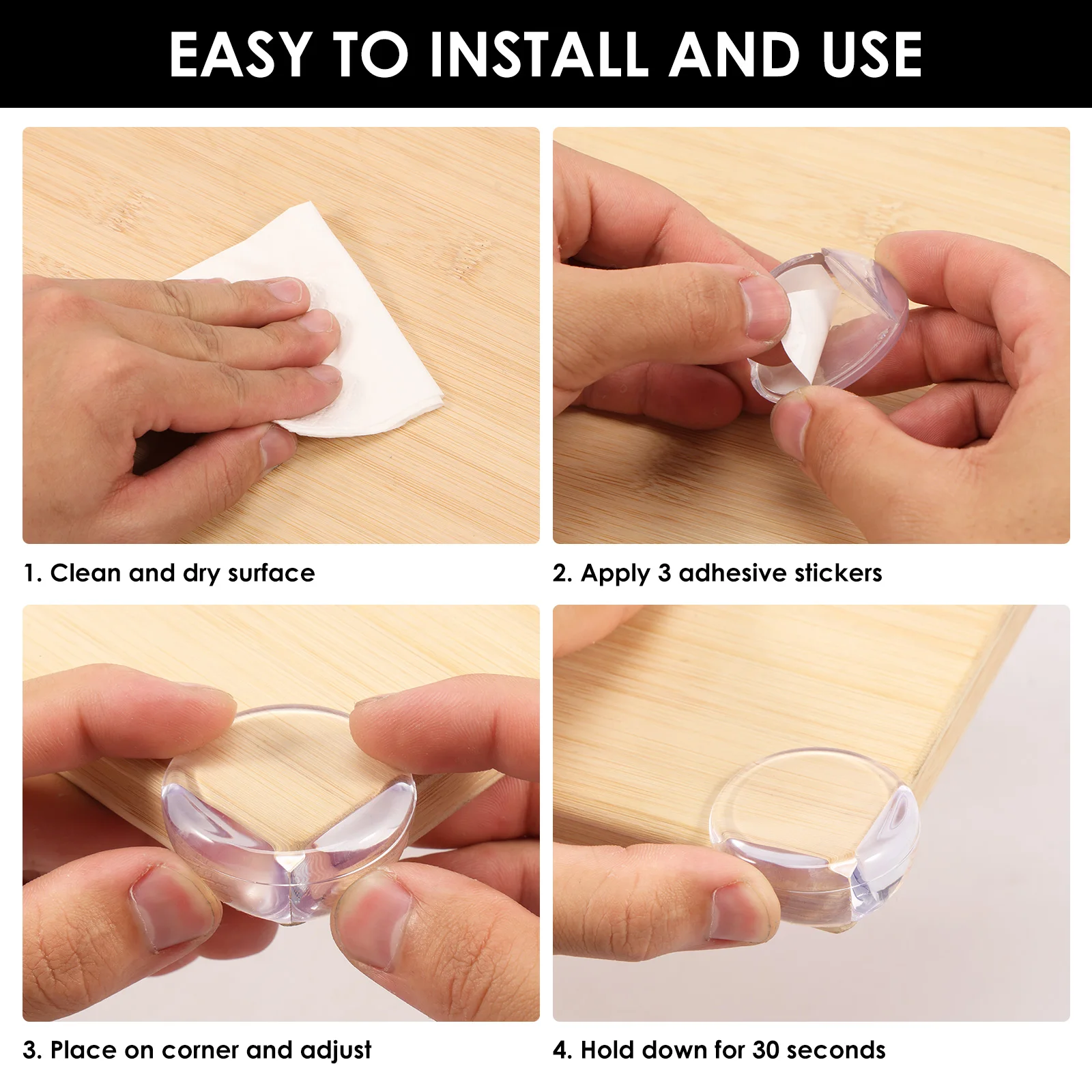 EASY TO INSTALL AND USE

1. Clean and dry surface

2. Apply 3 adhesive stickers

3. Place on corner and adjust

4. Hold down for 30 seconds