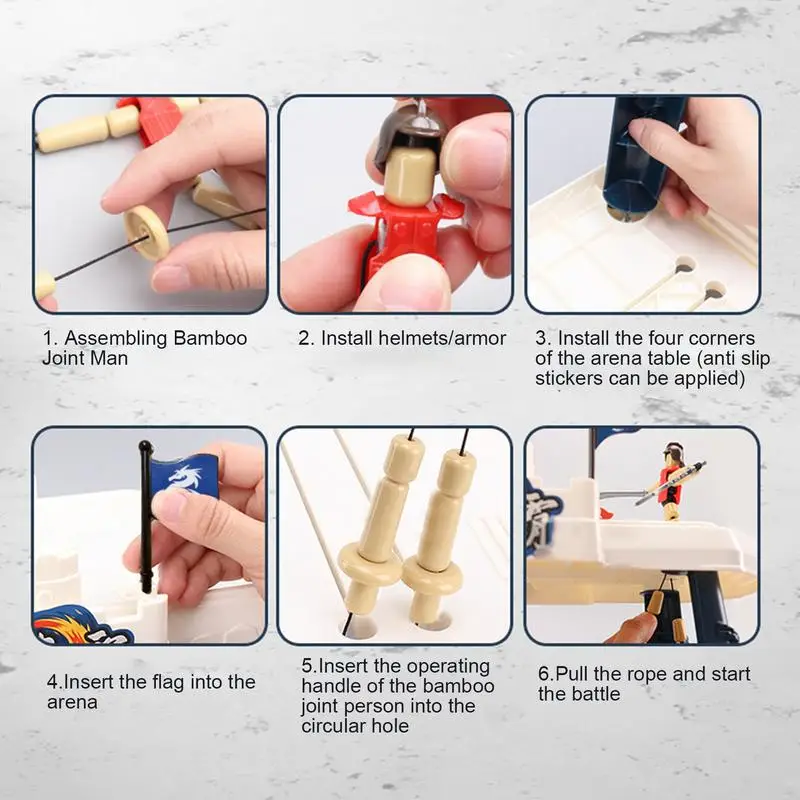 1. Assembling Bamboo Joint Man

2. Install helmets/armor

3. Install the four corners of the arena table (anti slip stickers can be applied)

4.Insert the flag into the arena

5.Insert the operating handle of the bamboo joint person into the circular hole

6.Pull the rope and start the battle