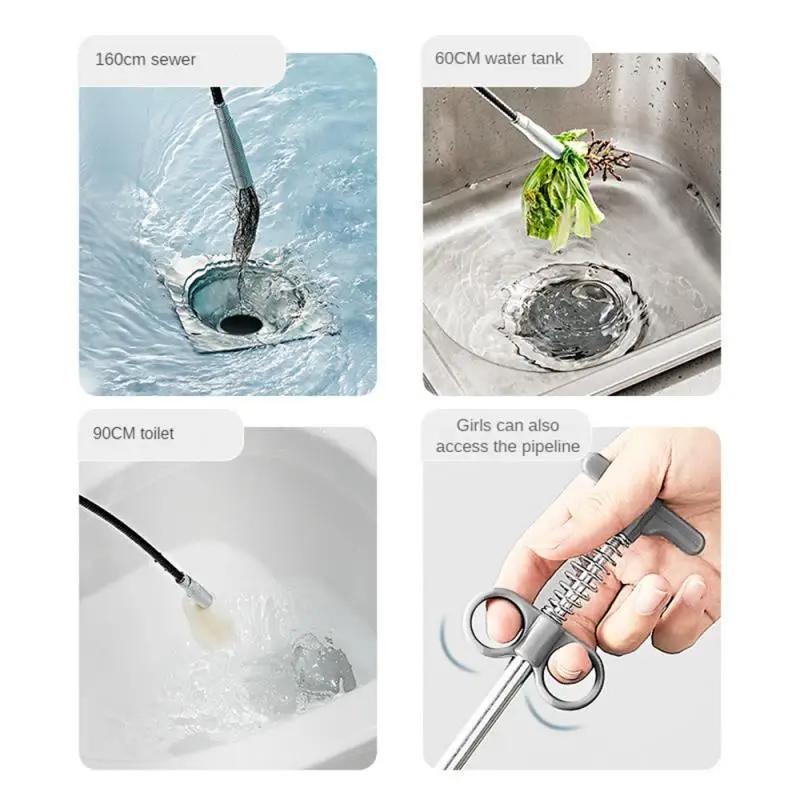 160cm sewer

60CM water tank

90CM toilet

Girls can also access the pipeline