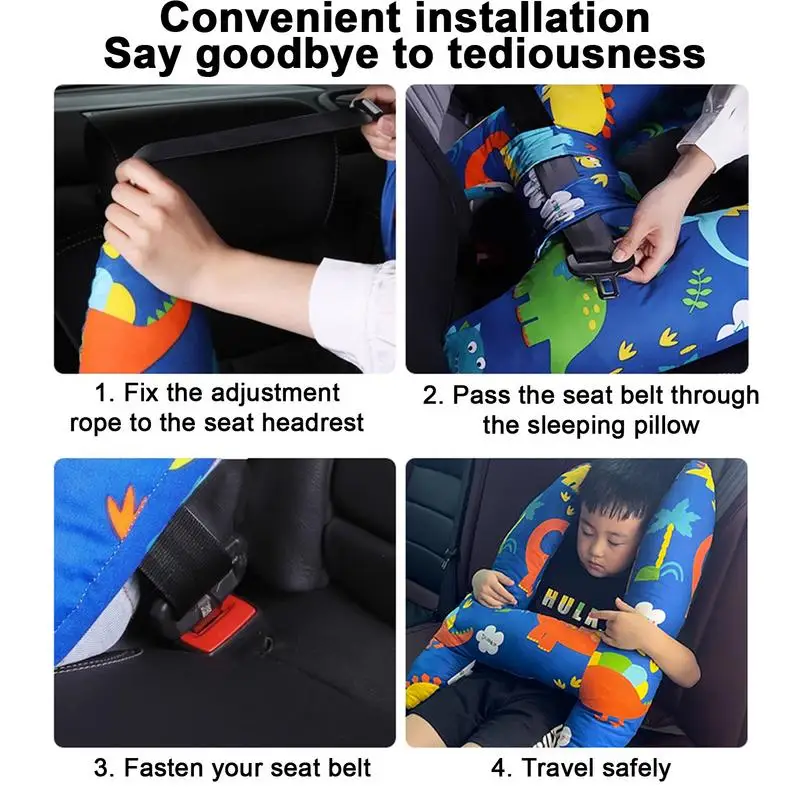 Convenient installation
Say goodbye to tediousness

1. Fix the adjustment rope to the seat headrest

2. Pass the seat belt through the sleeping pillow

3. Fasten your seat belt

HULK

4. Travel safely