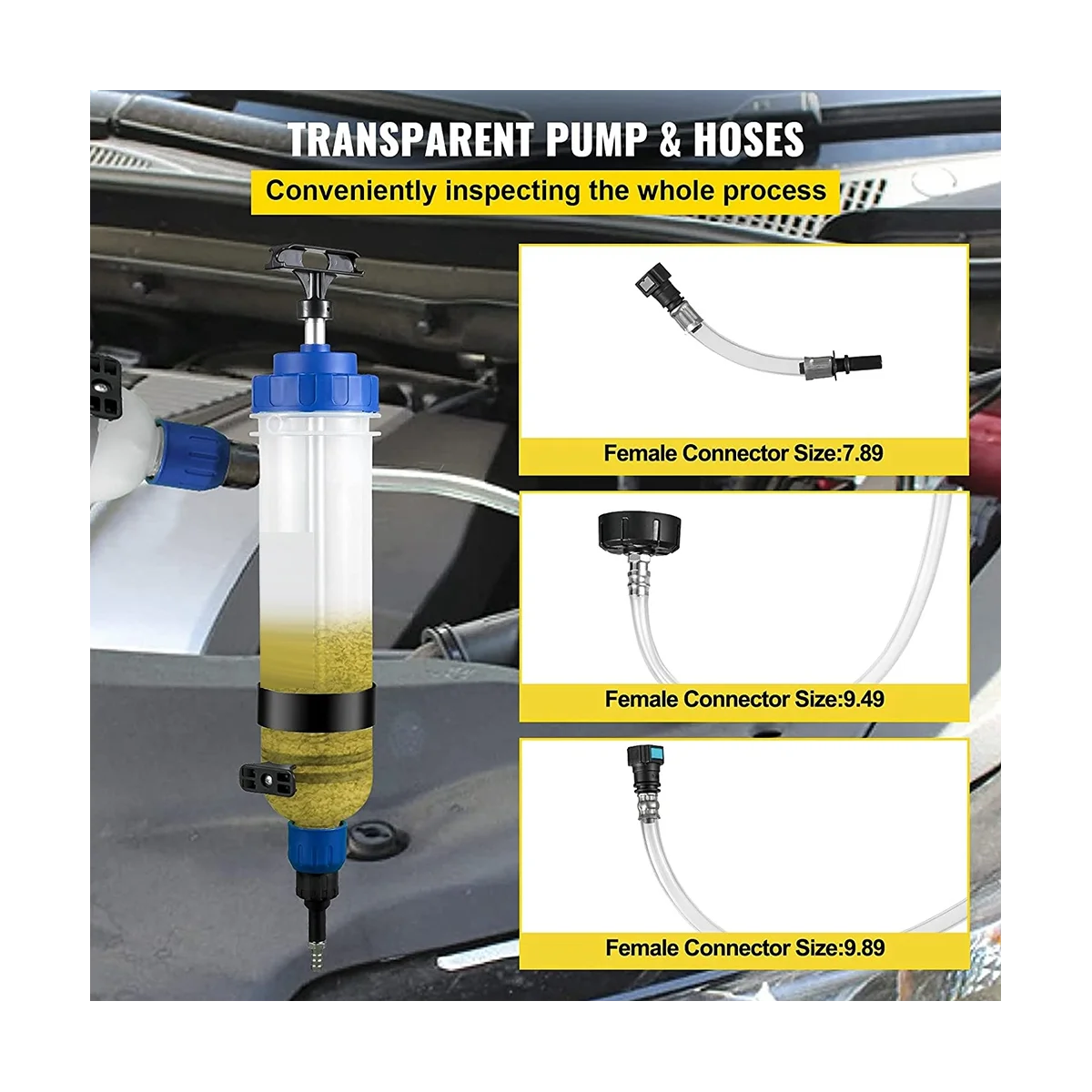 TRANSPARENT PUMP & HOSES

Conveniently inspecting the whole process

Female Connector Size:7.89

Female Connector Size:9.49

Female Connector Size:9.89