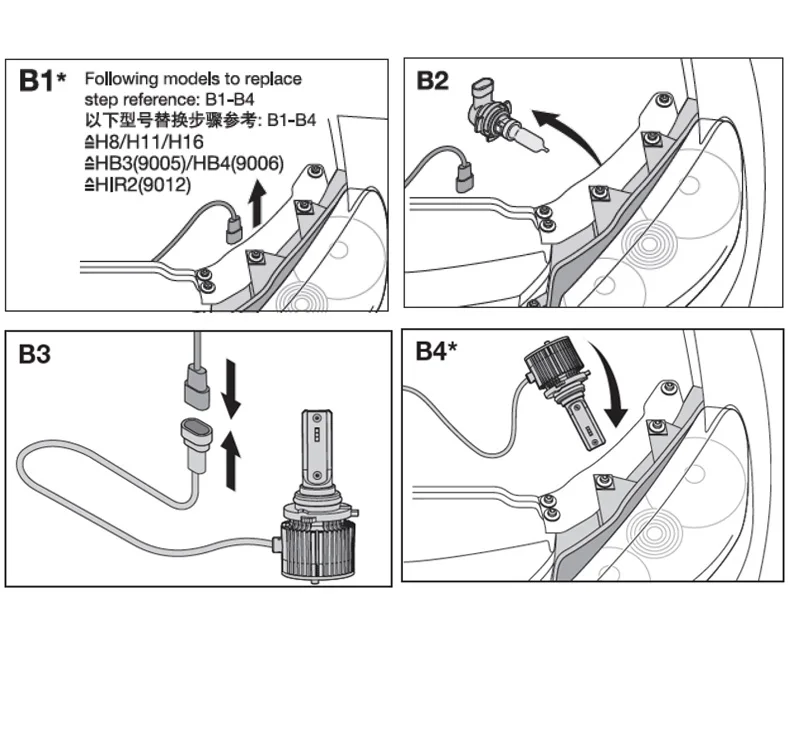 B1*
Following models to replace step reference: B1-B4
以下型号替换步骤参考: B1-B4
≙H8/H11/H16
≙HB3(9005)/HB4(9006)
≙HIR2(9012)

B2

B3

B4*