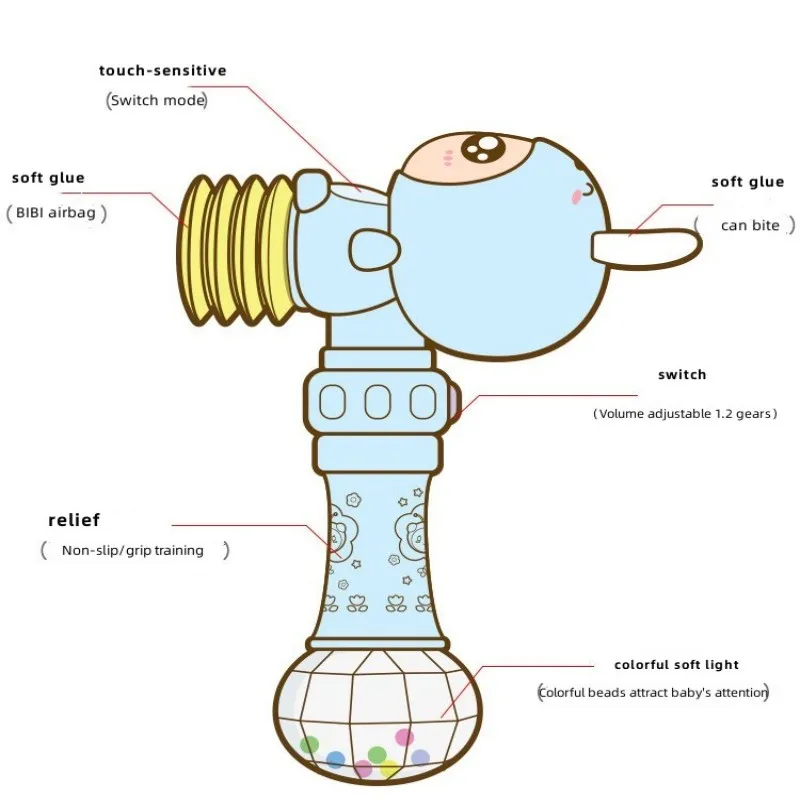 touch-sensitive
(Switch mode)

soft glue
( BIBI airbag )

soft glue
( can bite )

switch
( Volume adjustable 1.2 gears )

relief
( Non-slip/grip training )

colorful soft light
(Colorful beads attract baby's attention)