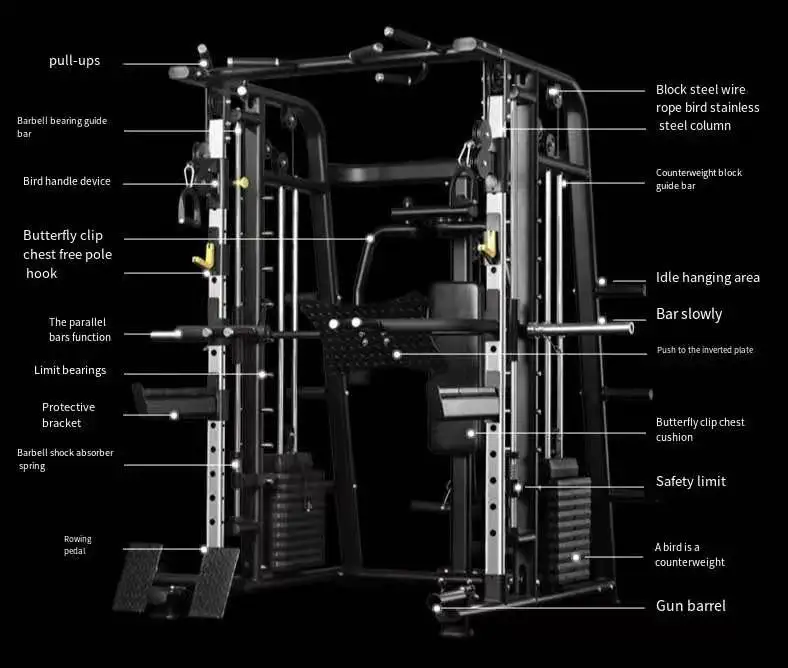 pull-ups

Barbell bearing guide bar

Bird handle device

Butterfly clip chest free pole hook

The parallel bars function

Limit bearings

Protective bracket

Barbell shock absorber spring

Rowing pedal

Block steel wire rope bird stainless steel column

Counterweight block guide bar

Idle hanging area

Bar slowly

Push to the inverted plate

Butterfly clip chest cushion

Safety limit

A bird is a counterweight

Gun barrel