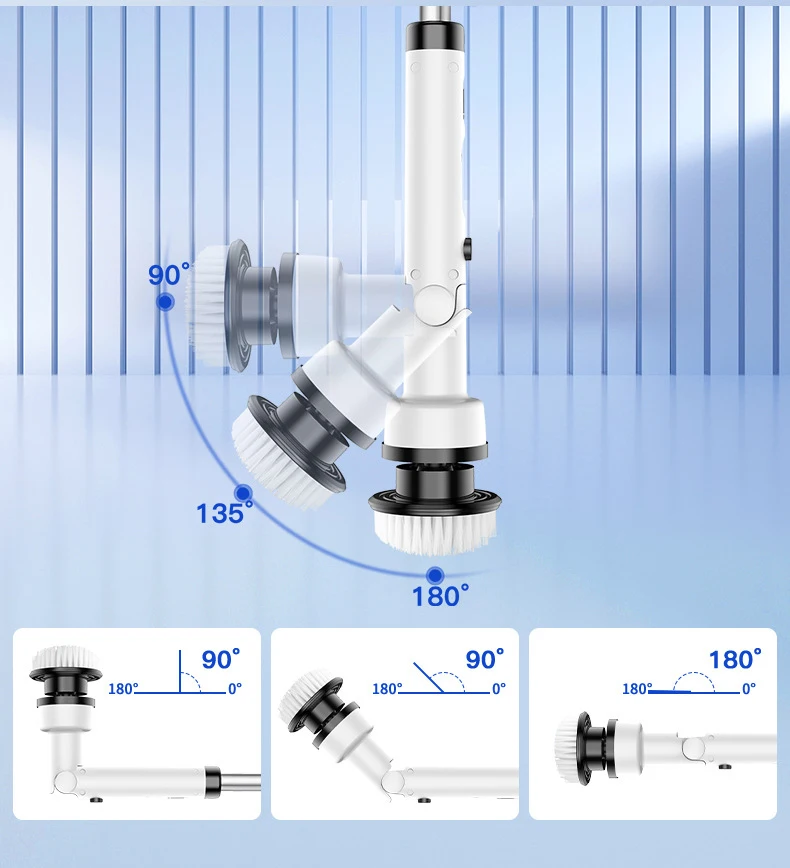 90°
135°
180°

90°
180°
0°

90°
180°
0°

180°
180°
0°