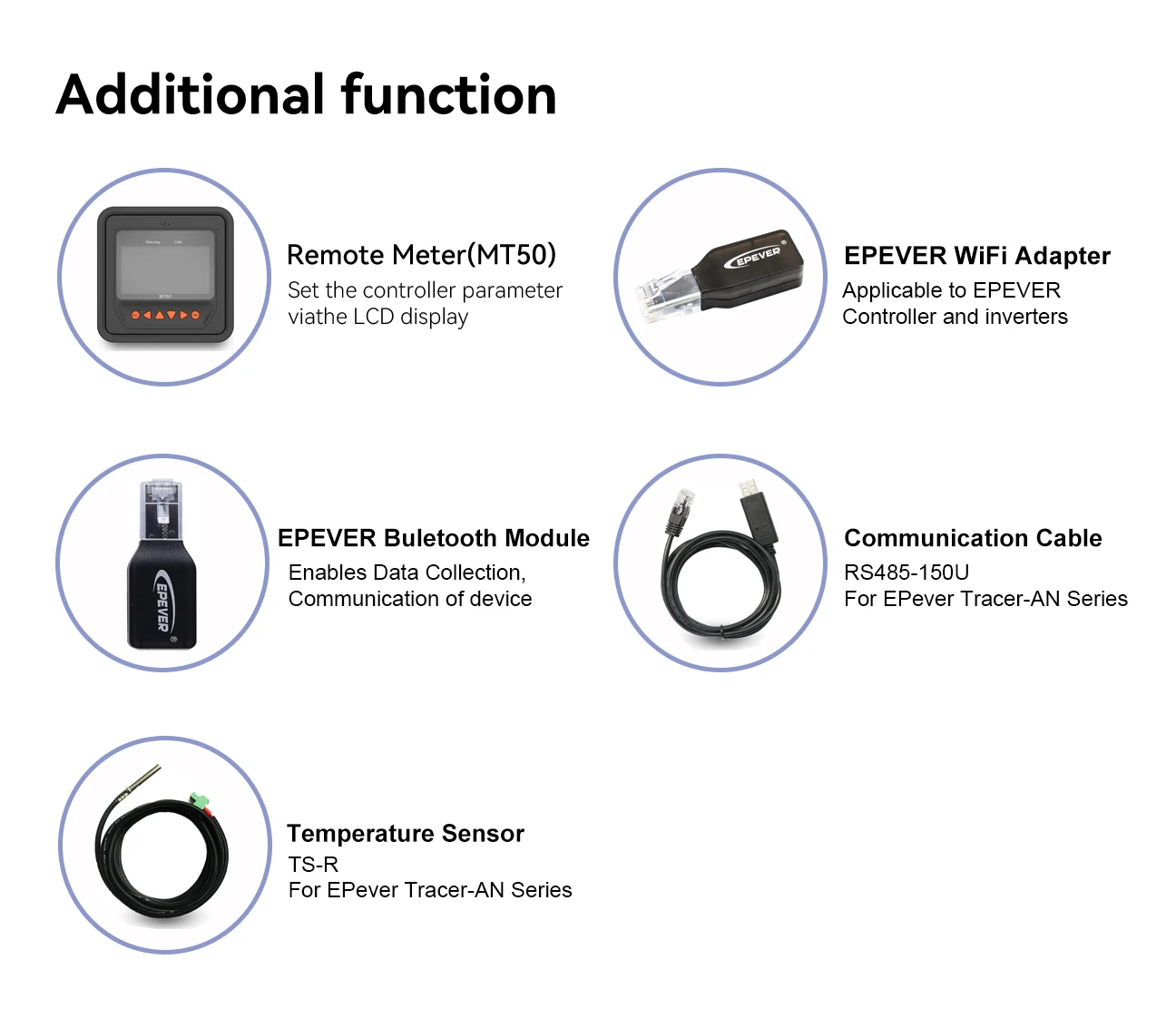 Additional function

MT50

Remote Meter(MT50)
Set the controller parameter viathe LCD display

EPEVER

EPEVER WiFi Adapter
Applicable to EPEVER Controller and inverters

EPEVER

EPEVER Buletooth Module
Enables Data Collection, Communication of device

Communication Cable
RS485-150U
For EPever Tracer-AN Series

Temperature Sensor
TS-R
For EPever Tracer-AN Series