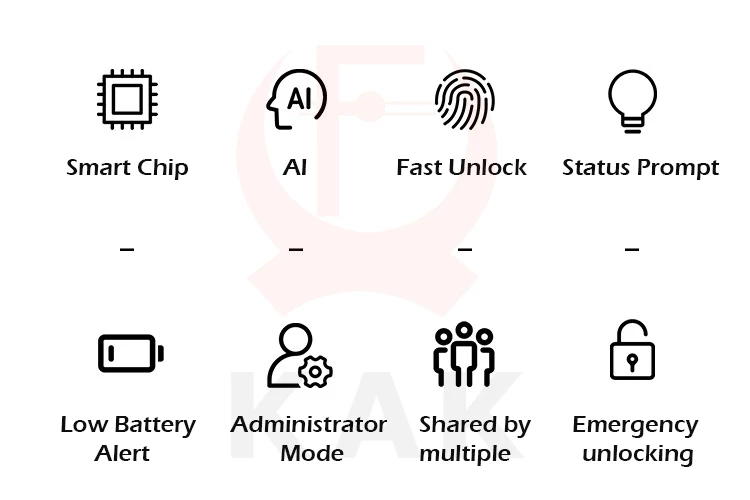 AI

Smart Chip

AI

Fast Unlock

Status Prompt

–

–

–

–

Low Battery Alert

Administrator Mode

Shared by multiple

Emergency unlocking

KAK