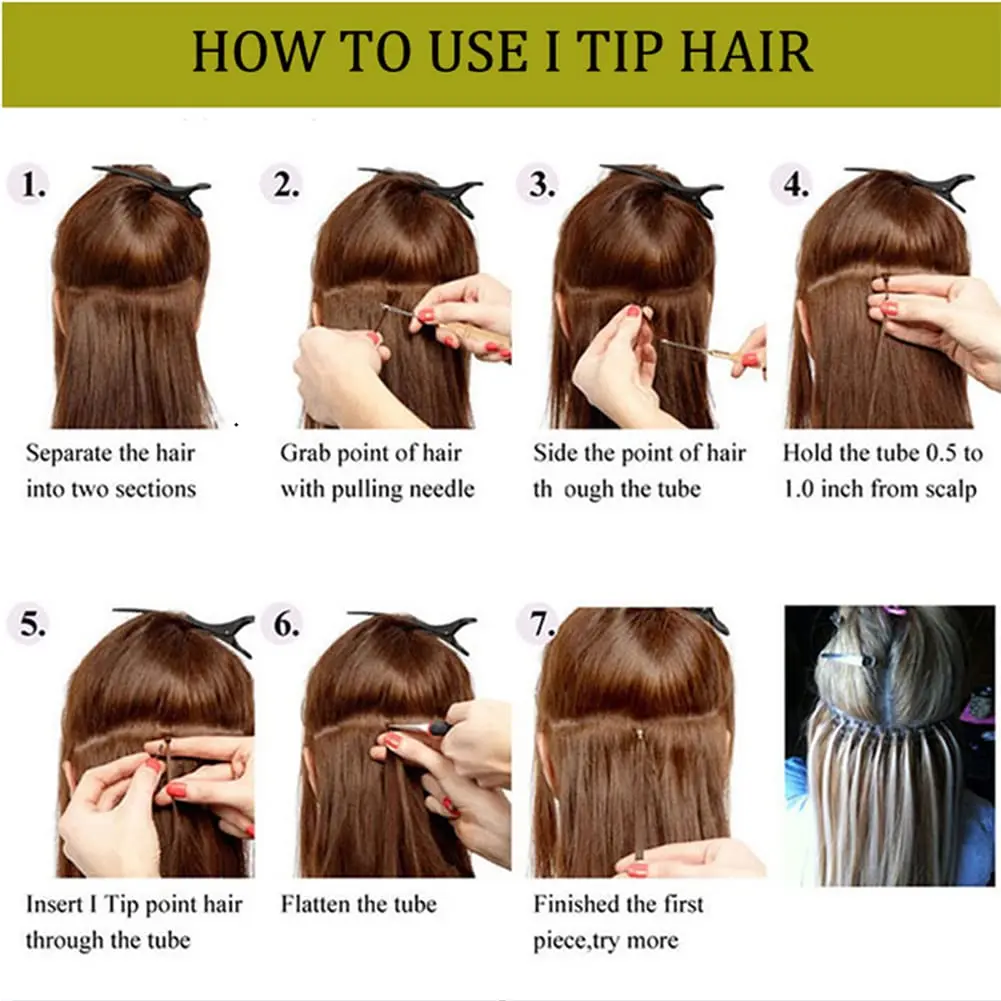 HOW TO USE I TIP HAIR

1.

Separate the hair into two sections

2.

Grab point of hair with pulling needle

3.

Side the point of hair th ough the tube

4.

Hold the tube 0.5 to 1.0 inch from scalp

5.

Insert I Tip point hair through the tube

6.

Flatten the tube

7.

Finished the first piece,try more