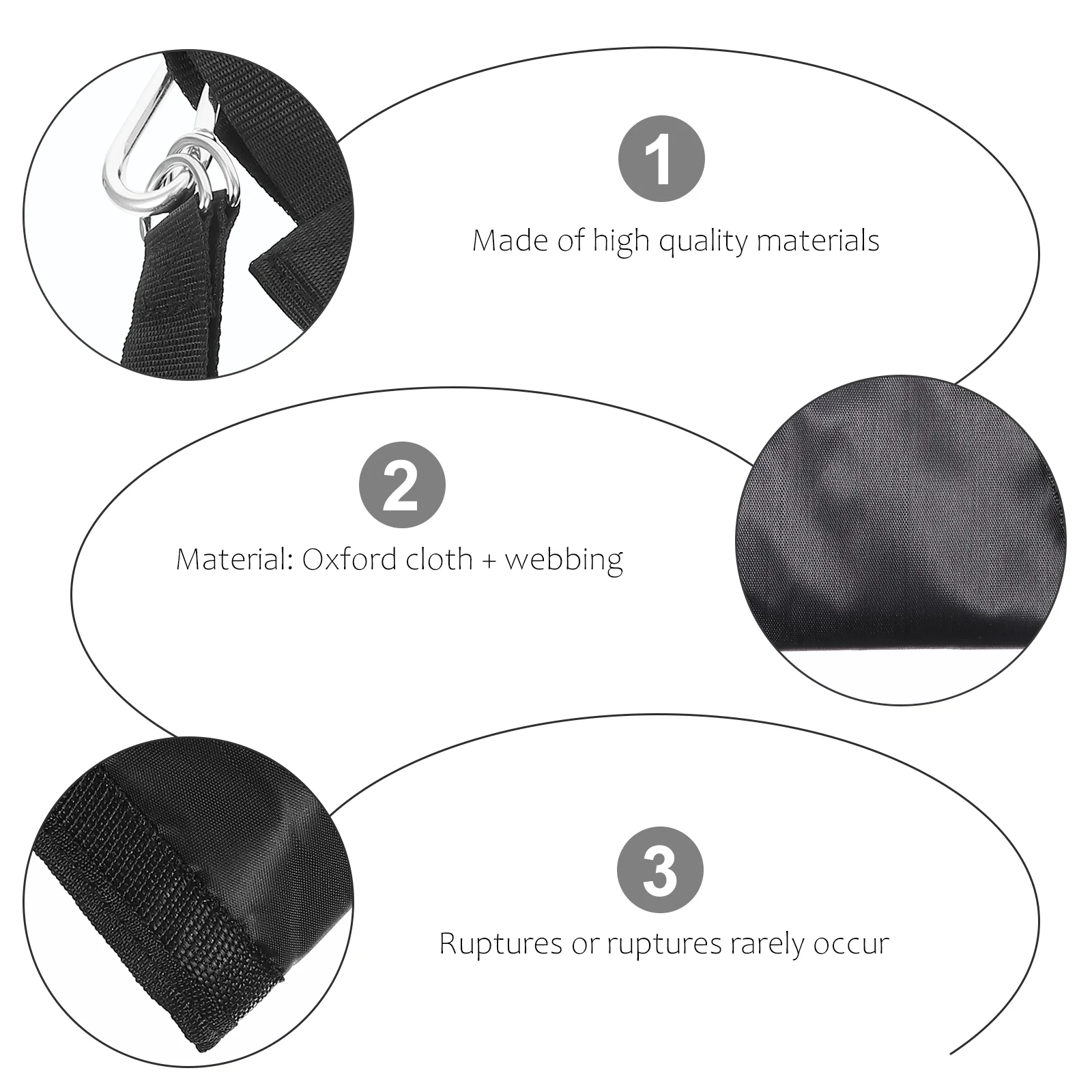 1

Made of high quality materials

2

Material: Oxford cloth + webbing

3

Ruptures or ruptures rarely occur