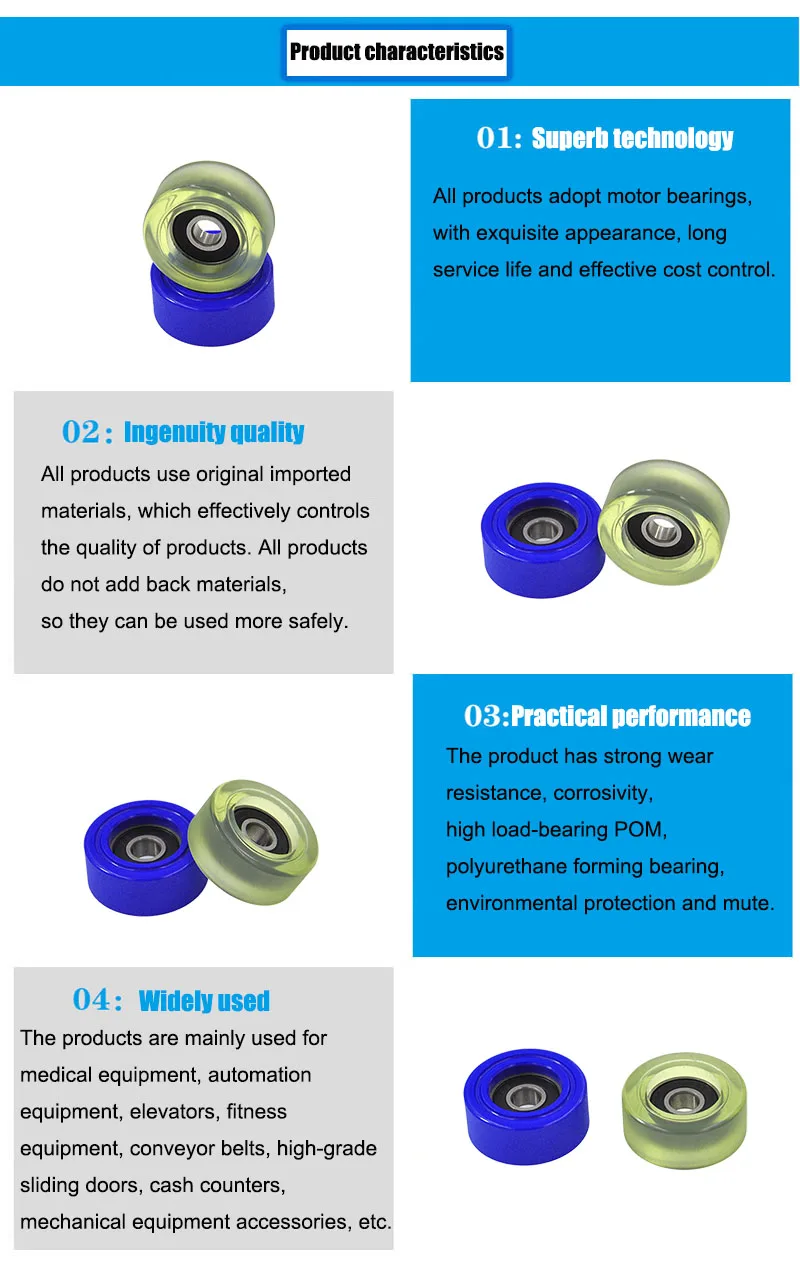 Product characteristics

01: Superb technology

All products adopt motor bearings, with exquisite appearance, long service life and effective cost control.

02: Ingenuity quality

All products use original imported materials, which effectively controls the quality of products. All products do not add back materials, so they can be used more safely.

03:Practical performance

The product has strong wear resistance, corrosivity, high load-bearing POM, polyurethane forming bearing, environmental protection and mute.

04: Widely used

The products are mainly used for medical equipment, automation equipment, elevators, fitness equipment, conveyor belts, high-grade sliding doors, cash counters, mechanical equipment accessories, etc.