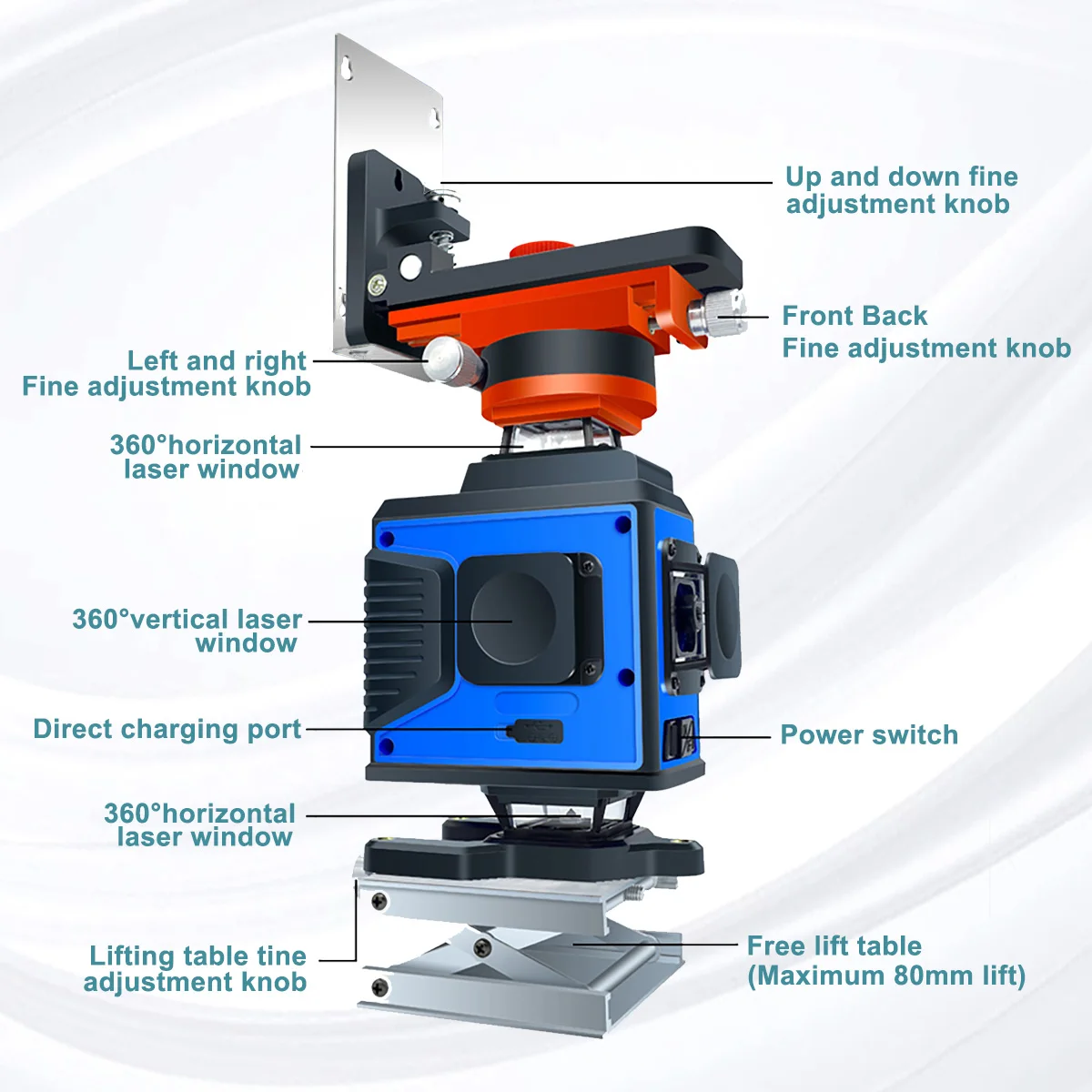 Up and down fine adjustment knob

Front Back
Fine adjustment knob

Left and right
Fine adjustment knob

360°horizontal laser window

360°vertical laser window

Direct charging port

Power switch

360°horizontal laser window

Lifting table tine adjustment knob

Free lift table
(Maximum 80mm lift)