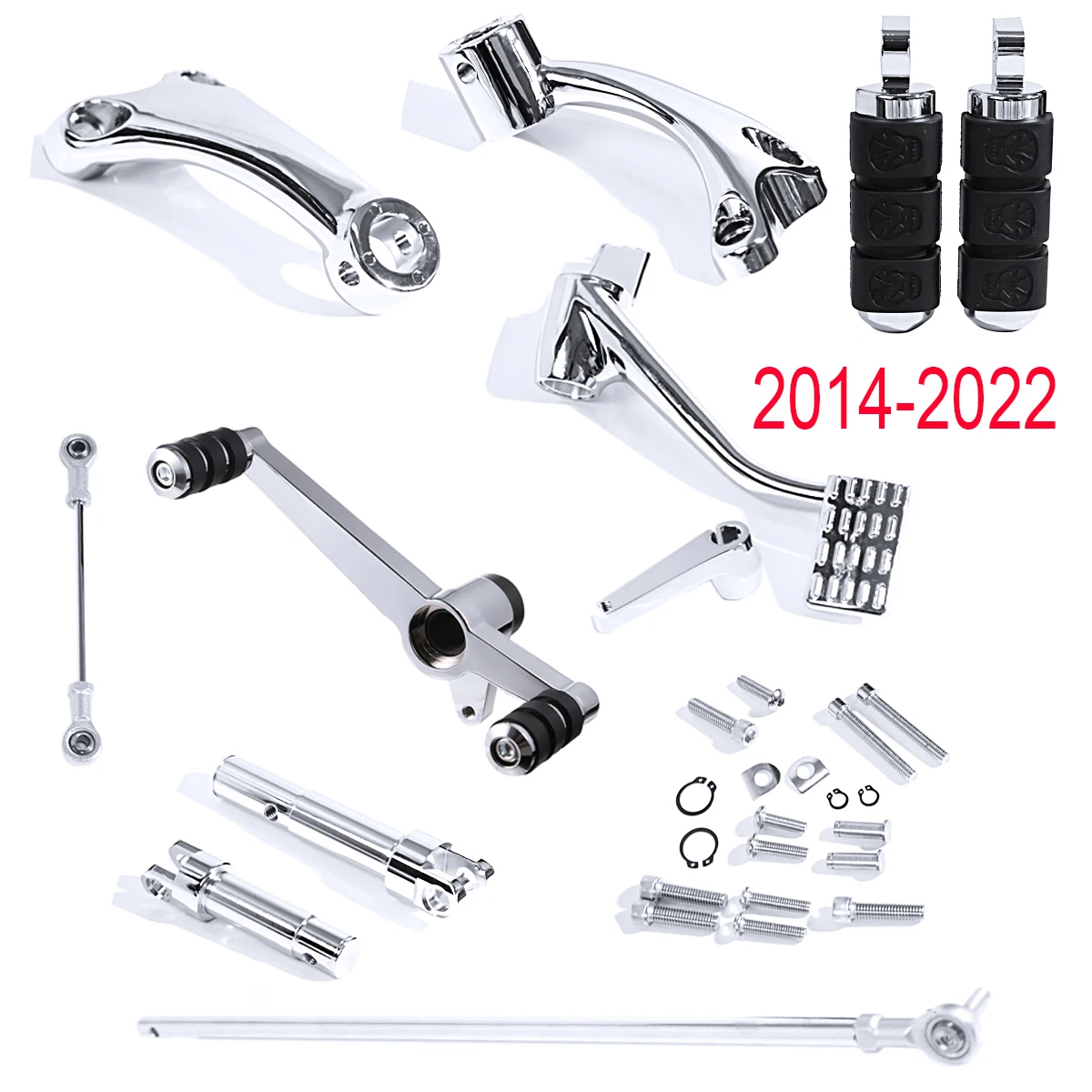 2014-2022