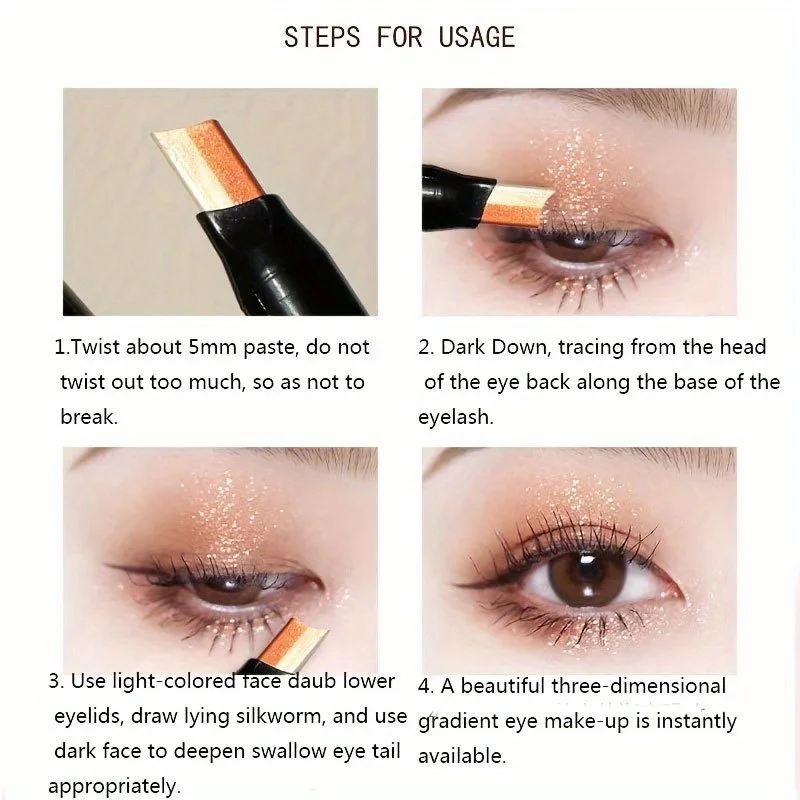 STEPS FOR USAGE

1.Twist about 5mm paste, do not twist out too much, so as not to break.

2. Dark Down, tracing from the head of the eye back along the base of the eyelash.

3. Use light-colored face daub lower eyelids, draw lying silkworm, and use dark face to deepen swallow eye tail appropriately.

4. A beautiful three-dimensional gradient eye make-up is instantly available.