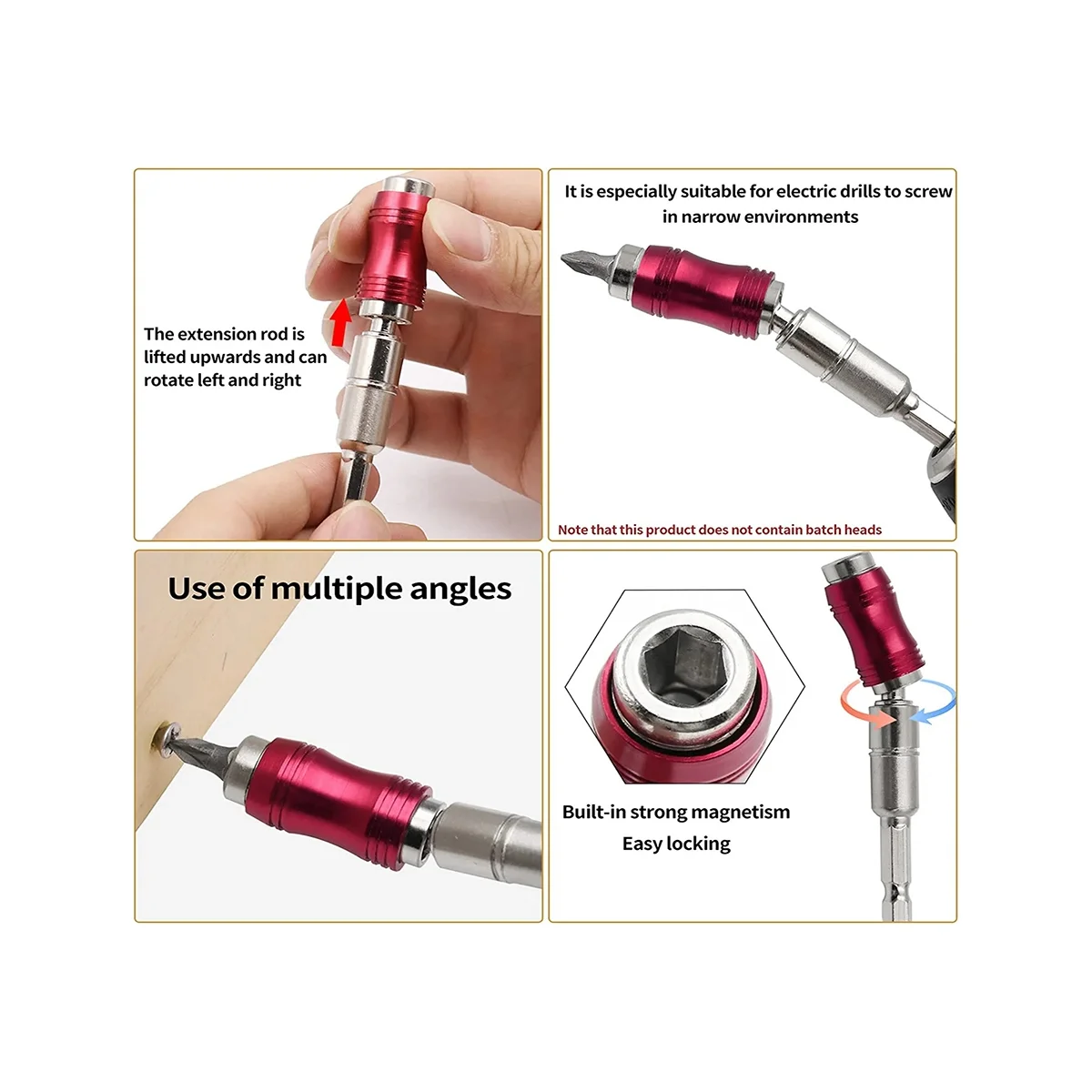 The extension rod is lifted upwards and can rotate left and right

It is especially suitable for electric drills to screw in narrow environments

Note that this product does not contain batch heads

Use of multiple angles

Built-in strong magnetism
Easy locking