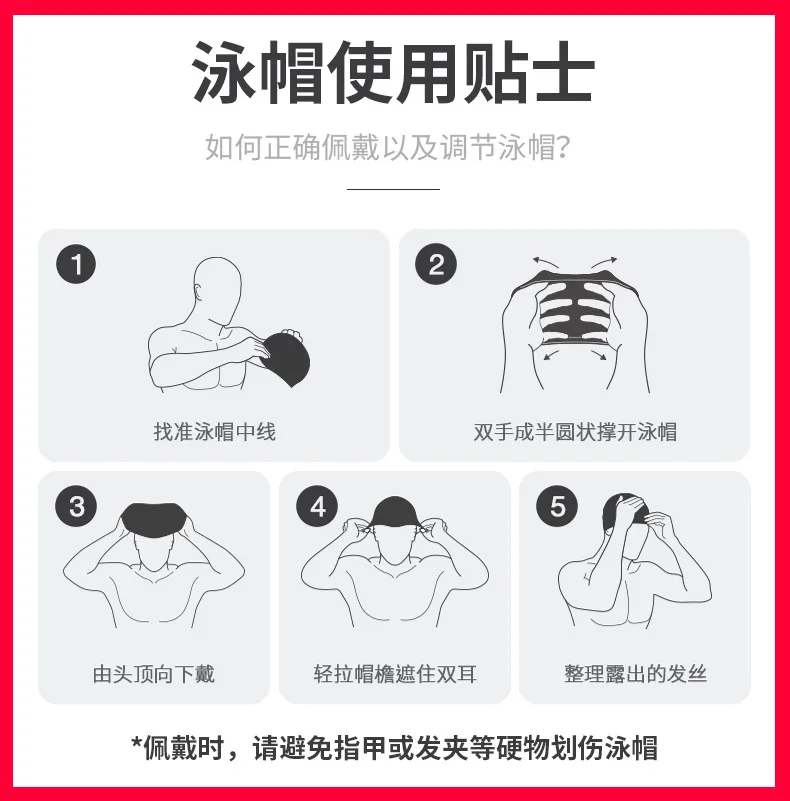 泳帽使用贴士

如何正确佩戴以及调节泳帽?

1
找准泳帽中线

2
双手成半圆状撑开泳帽

3
由头顶向下戴

4
轻拉帽檐遮住双耳

5
整理露出的发丝

*佩戴时，请避免指甲或发夹等硬物划伤泳帽