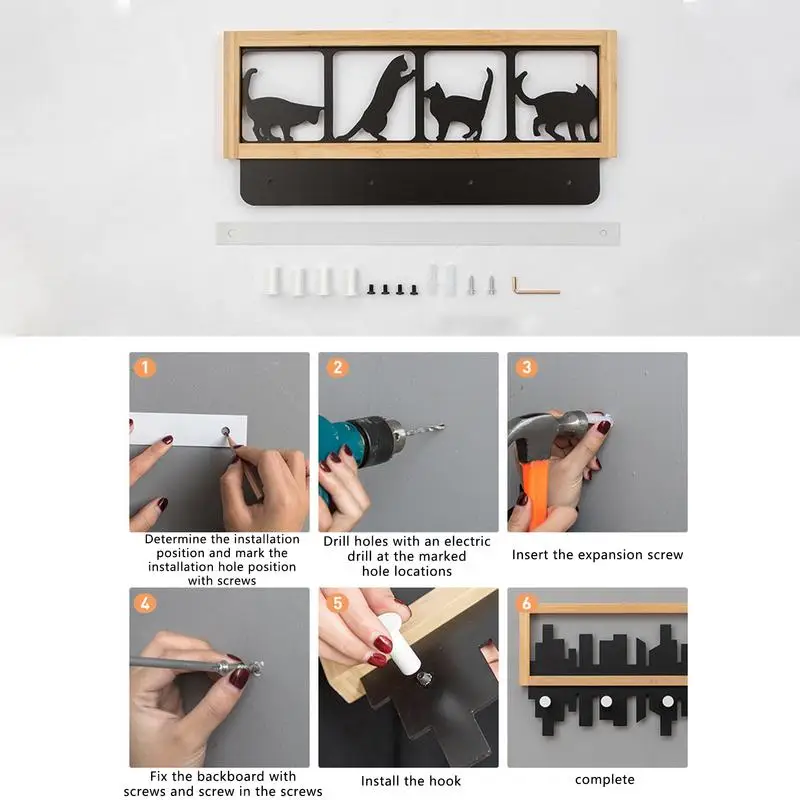 1

Determine the installation position and mark the installation hole position with screws

2

Drill holes with an electric drill at the marked hole locations

3

Insert the expansion screw

4

Fix the backboard with screws and screw in the screws

5

Install the hook

6

complete