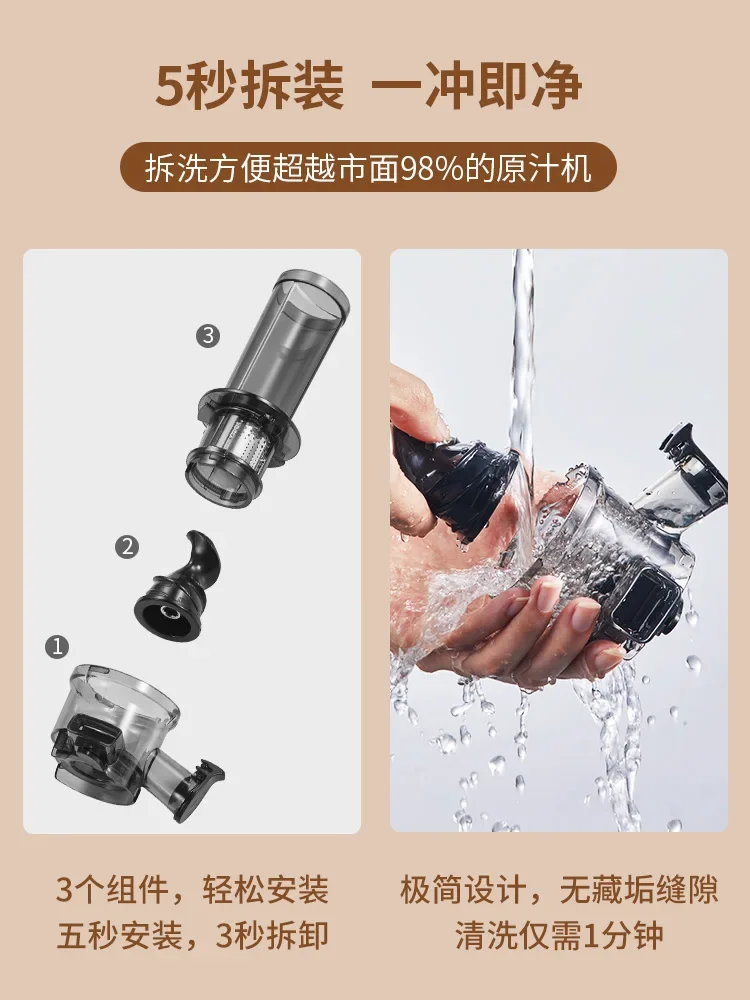 5秒拆装 一冲即净

拆洗方便超越市面98%的原汁机

3

2

1

3个组件，轻松安装
五秒安装，3秒拆卸

极简设计，无藏垢缝隙
清洗仅需1分钟