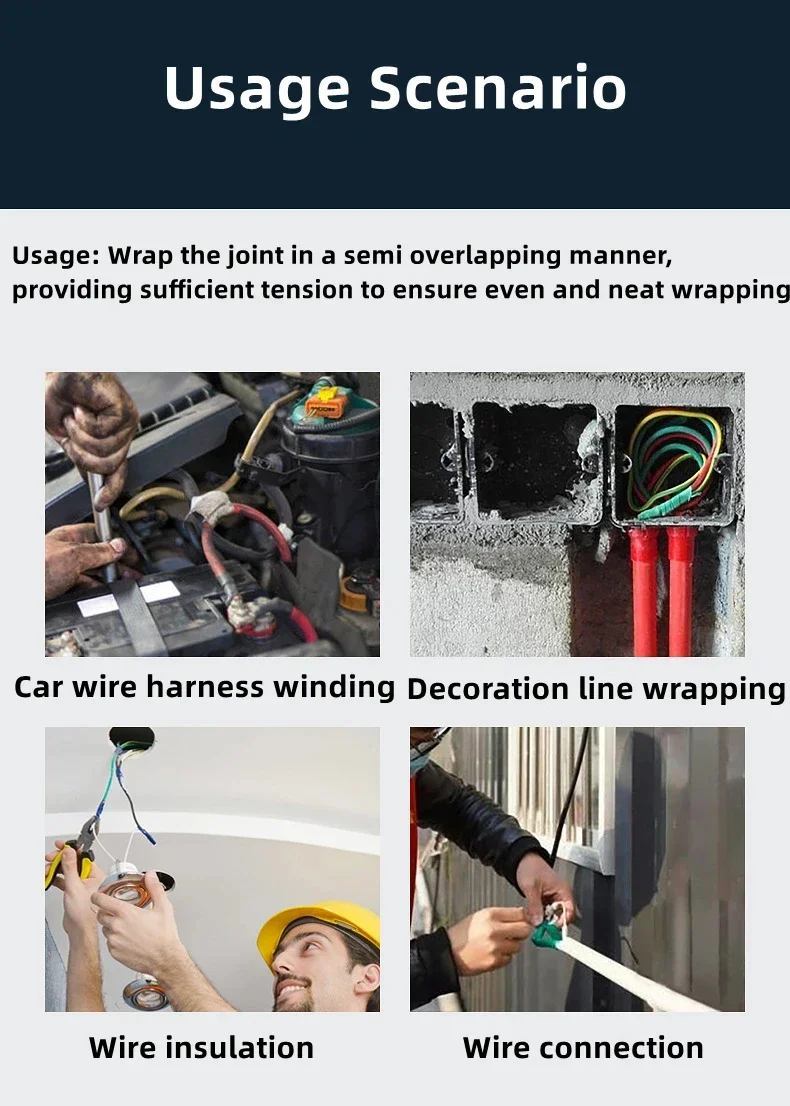 Usage Scenario

Usage: Wrap the joint in a semi overlapping manner, providing sufficient tension to ensure even and neat wrapping

Car wire harness winding

Decoration line wrapping

Wire insulation

Wire connection