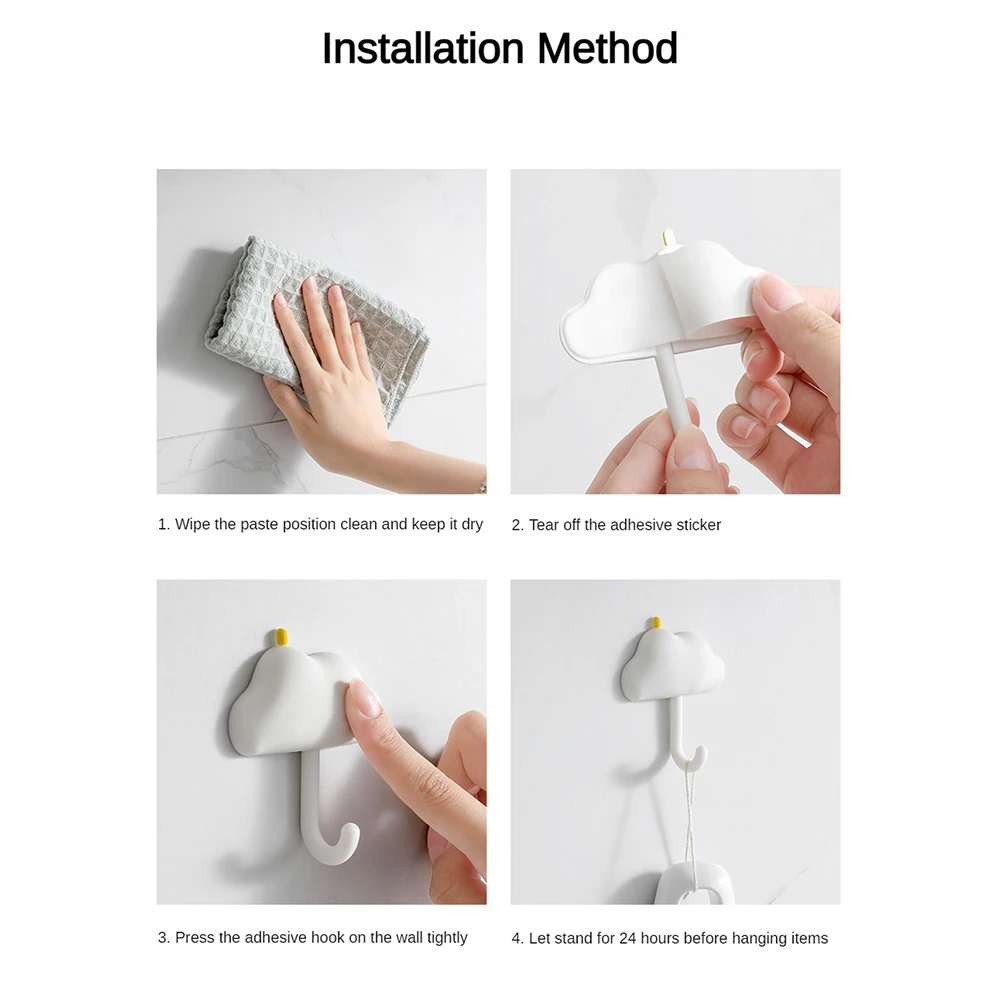 Installation Method

1. Wipe the paste position clean and keep it dry

2. Tear off the adhesive sticker

3. Press the adhesive hook on the wall tightly

4. Let stand for 24 hours before hanging items