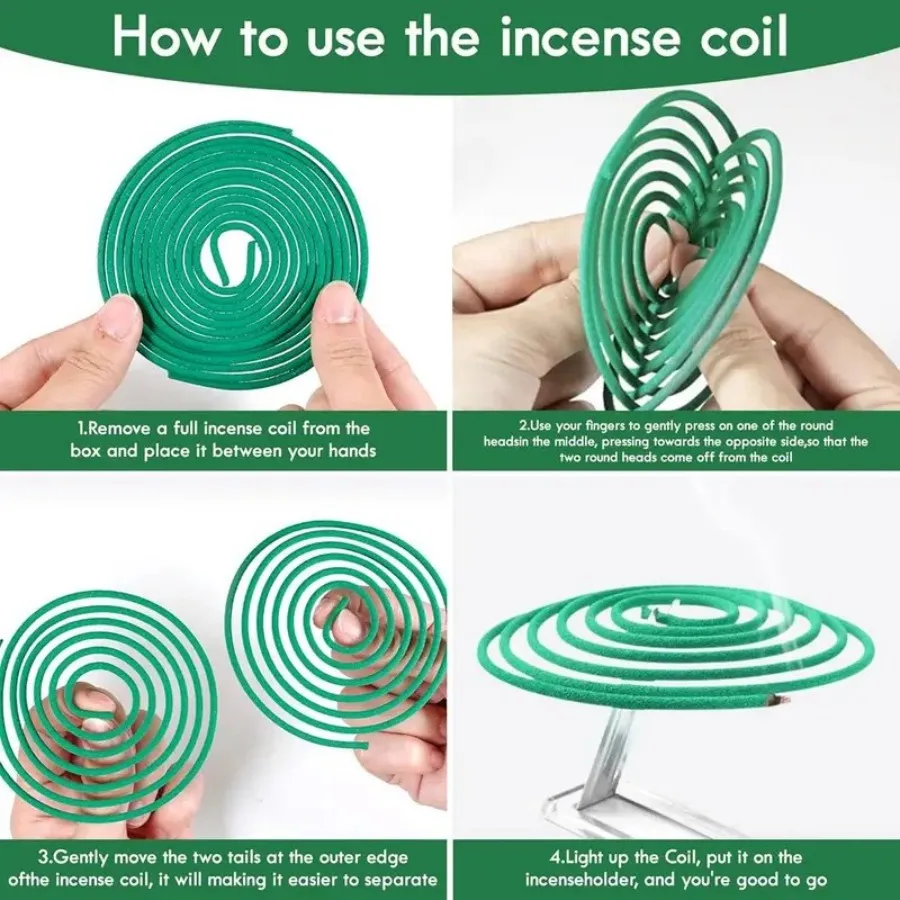 How to use the incense coil

1.Remove a full incense coil from the box and place it between your hands

2.Use your fingers to gently press on one of the round headsin the middle, pressing towards the opposite side,so that the two round heads come off from the coil

3.Gently move the two tails at the outer edge ofthe incense coil, it will making it easier to separate

4.Light up the Coil, put it on the incenseholder, and you're good to go