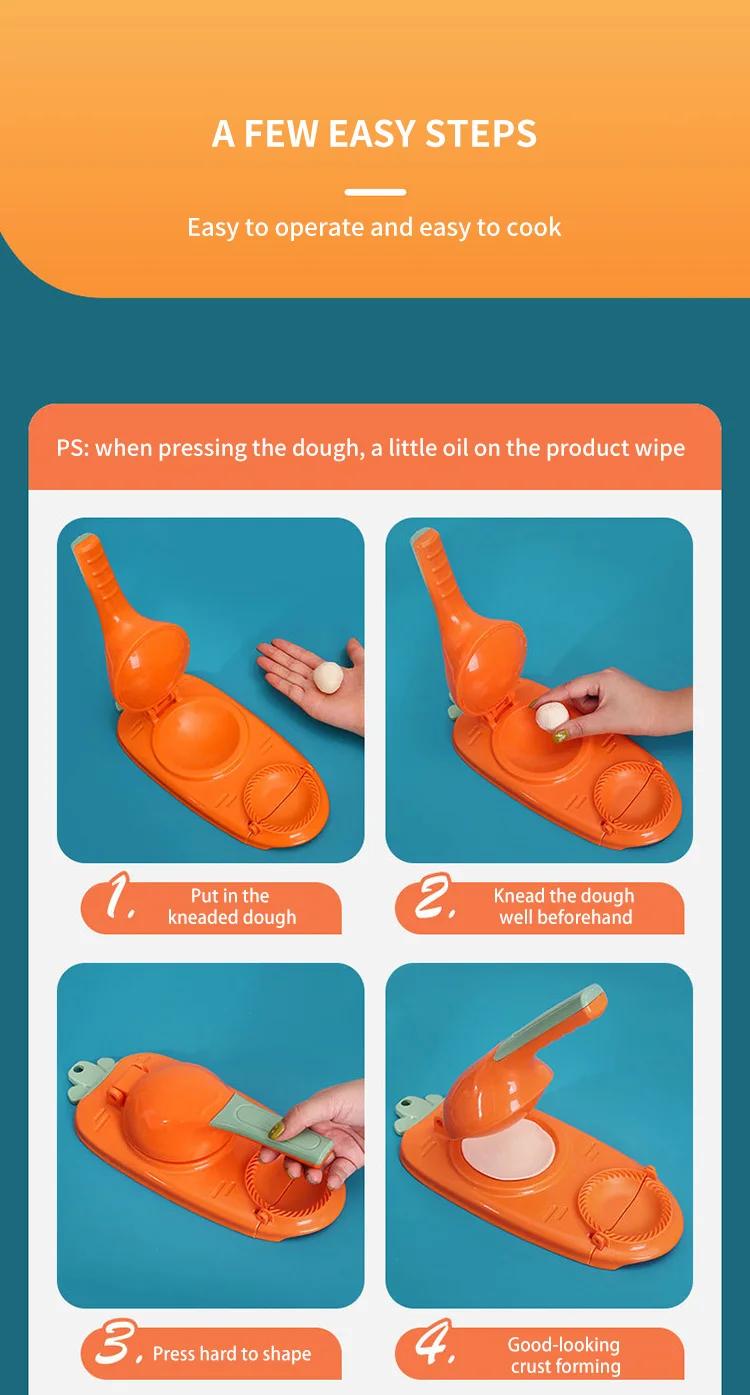 A FEW EASY STEPS

Easy to operate and easy to cook

PS: when pressing the dough, a little oil on the product wipe

1. Put in the kneaded dough

2. Knead the dough well beforehand

3. Press hard to shape

4. Good-looking crust forming