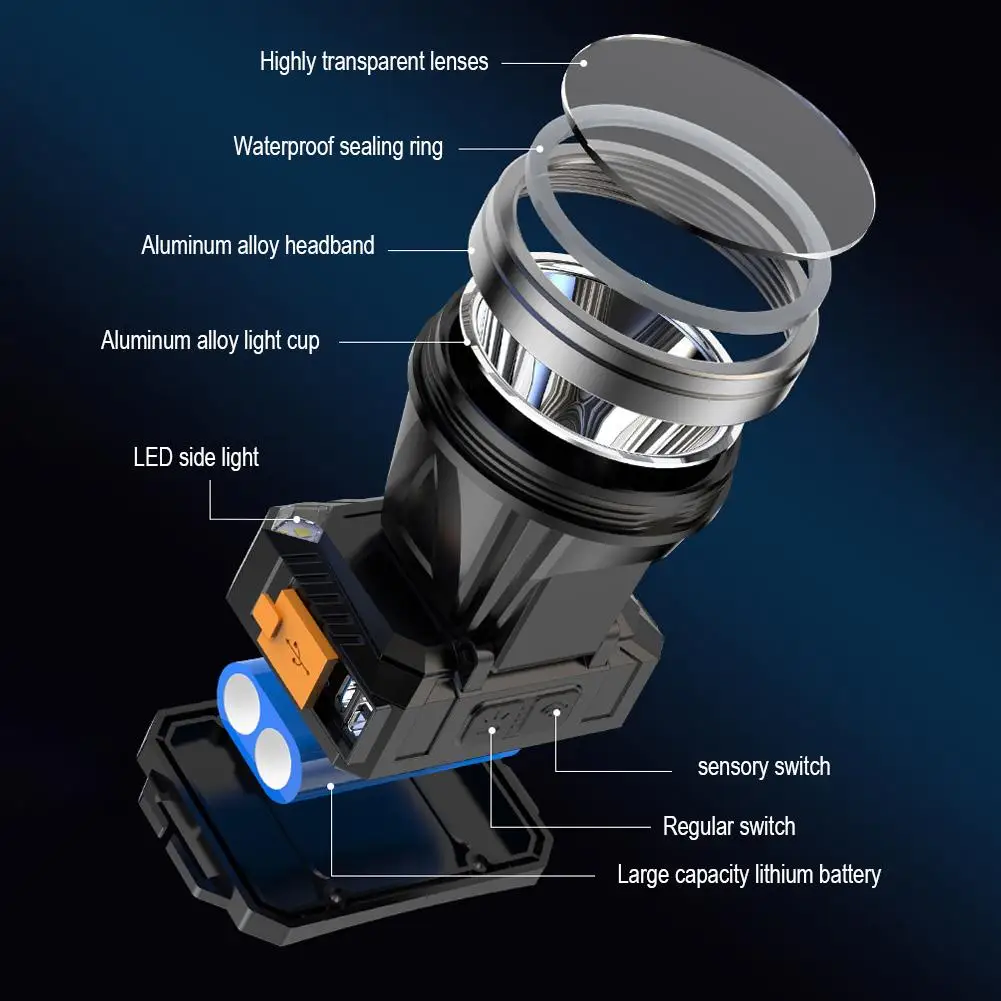 Highly transparent lenses

Waterproof sealing ring

Aluminum alloy headband

Aluminum alloy light cup

LED side light

sensory switch

Regular switch

Large capacity lithium battery