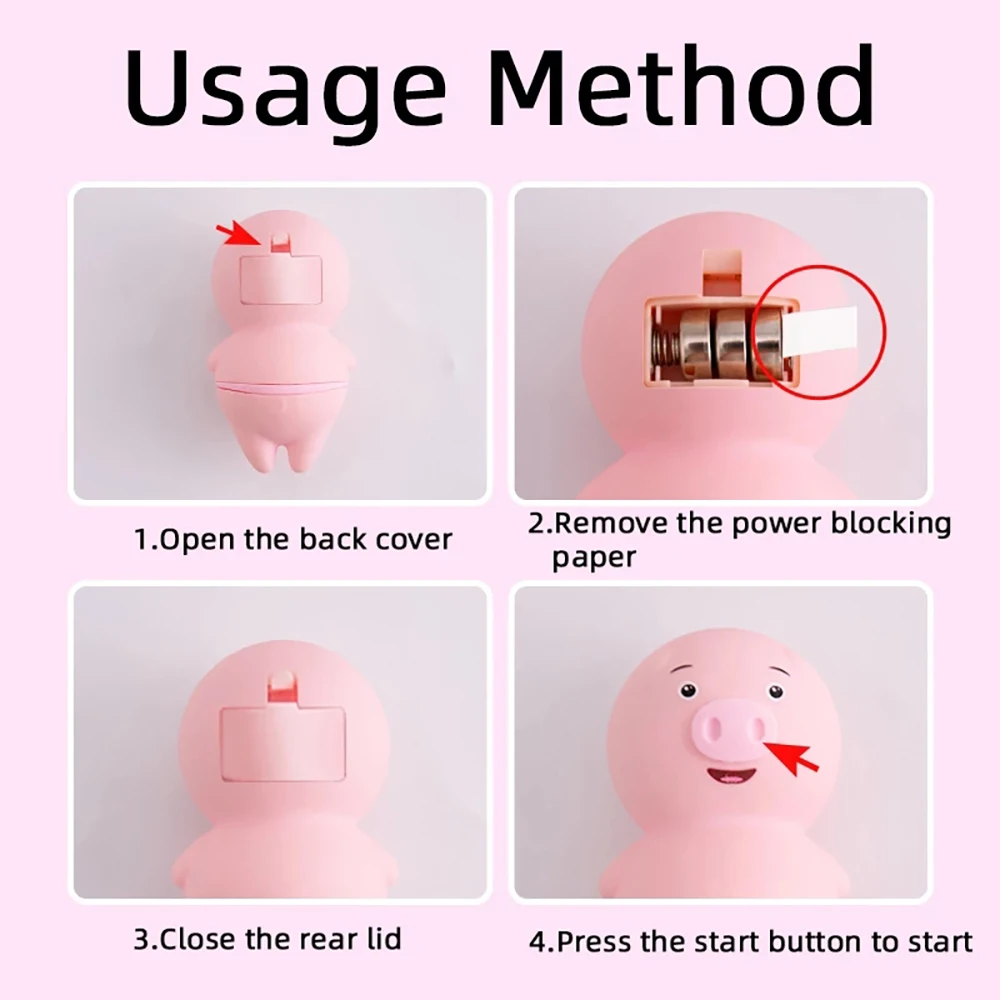 Usage Method

1.Open the back cover

2.Remove the power blocking paper

3.Close the rear lid

4.Press the start button to start