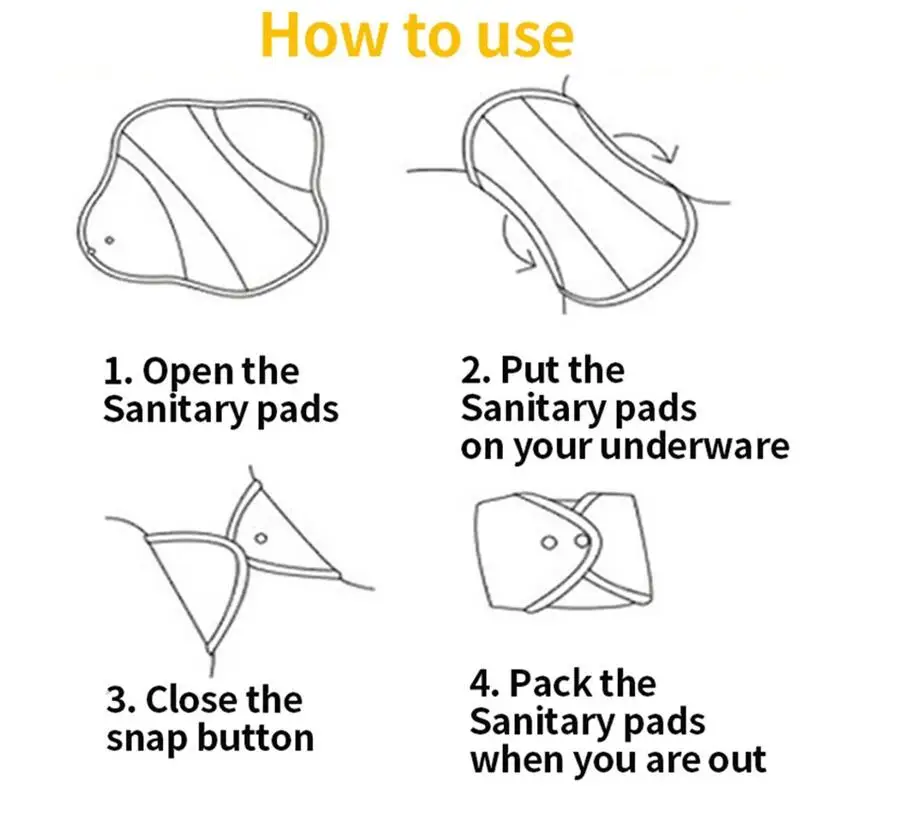 How to use

1. Open the Sanitary pads

2. Put the Sanitary pads on your underware

3. Close the snap button

4. Pack the Sanitary pads when you are out