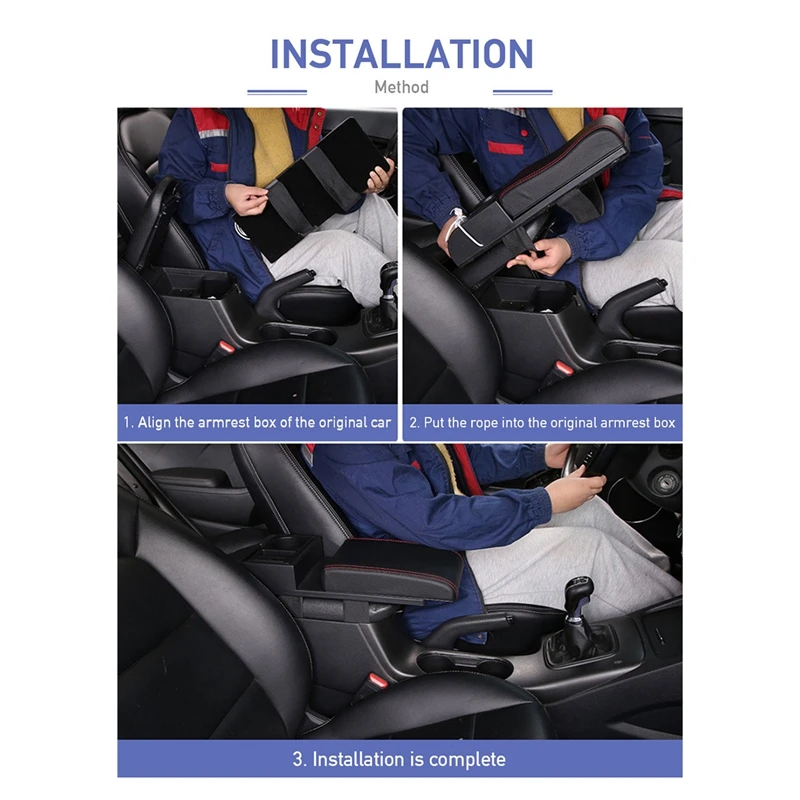 INSTALLATION
Method

1. Align the armrest box of the original car

2. Put the rope into the original armrest box

3. Installation is complete