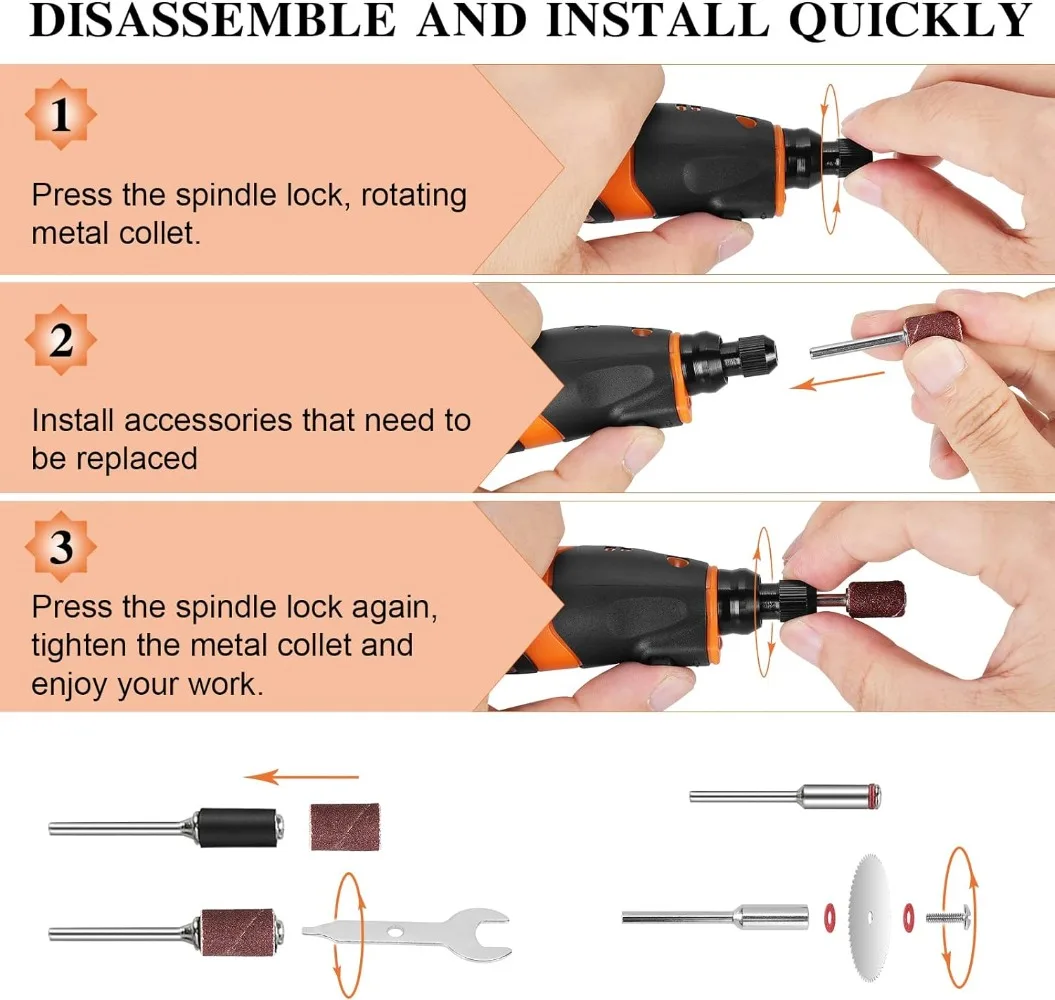 DISASSEMBLE AND INSTALL QUICKLY

1

Press the spindle lock, rotating metal collet.

2

Install accessories that need to be replaced

3

Press the spindle lock again, tighten the metal collet and enjoy your work.