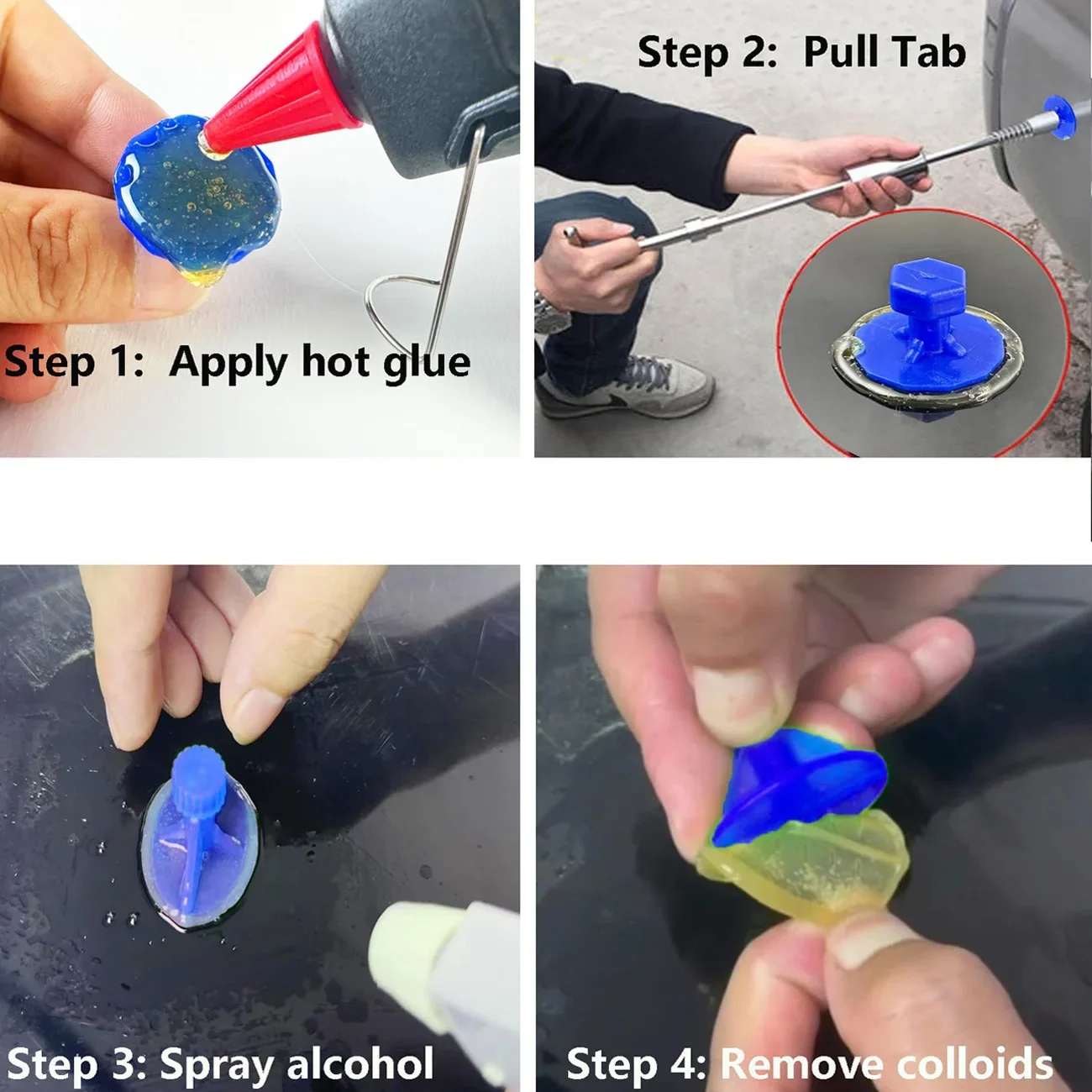 Step 1: Apply hot glue

Step 2: Pull Tab

Step 3: Spray alcohol

Step 4: Remove colloids