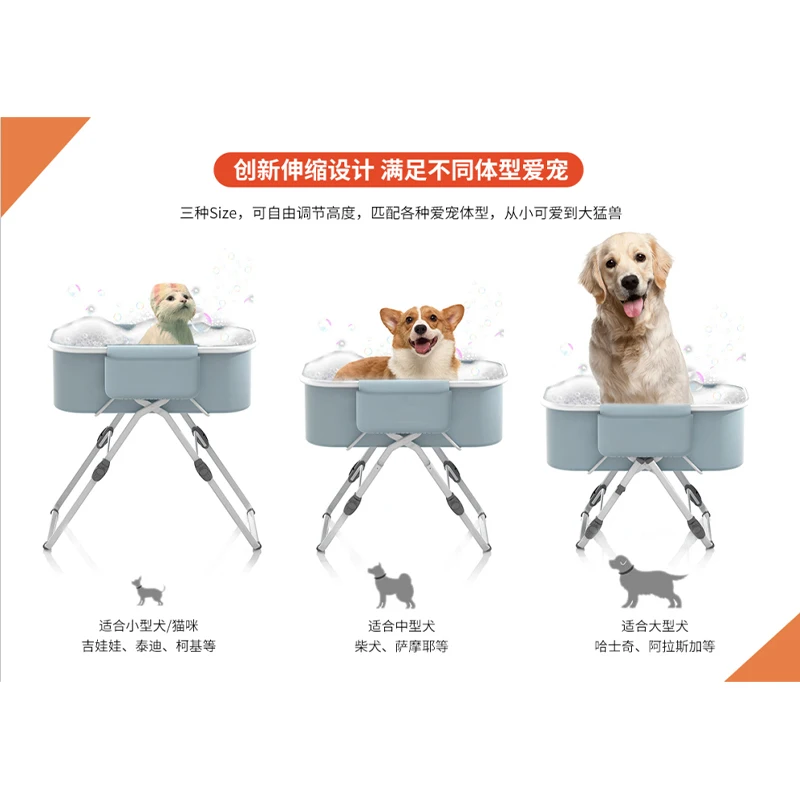 创新伸缩设计 满足不同体型爱宠

三种Size，可自由调节高度，匹配各种爱宠体型，从小可爱到大猛兽

适合小型犬/猫咪
吉娃娃、泰迪、柯基等

适合中型犬
柴犬、萨摩耶等

适合大型犬
哈士奇、阿拉斯加等