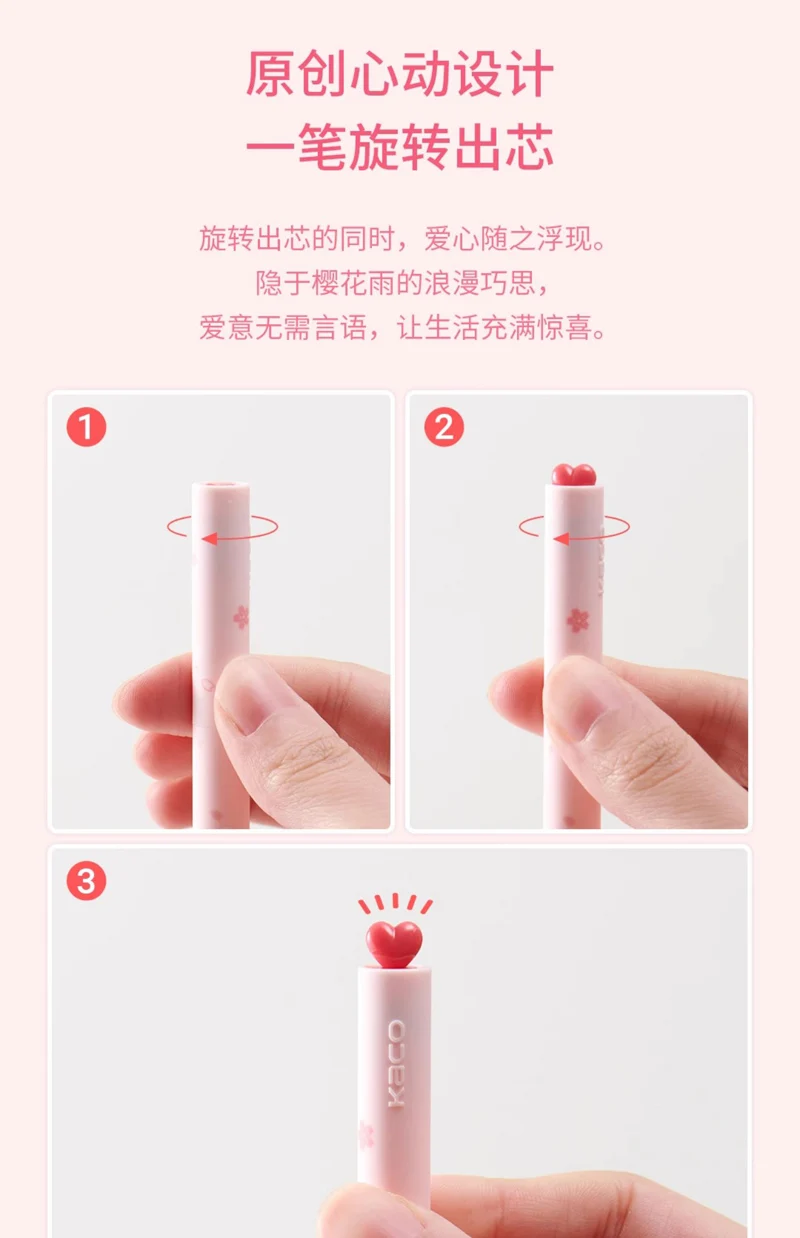 原创心动设计
一笔旋转出芯

旋转出芯的同时，爱心随之浮现。
隐于樱花雨的浪漫巧思，
爱意无需言语，让生活充满惊喜。

1

2

3

KACO