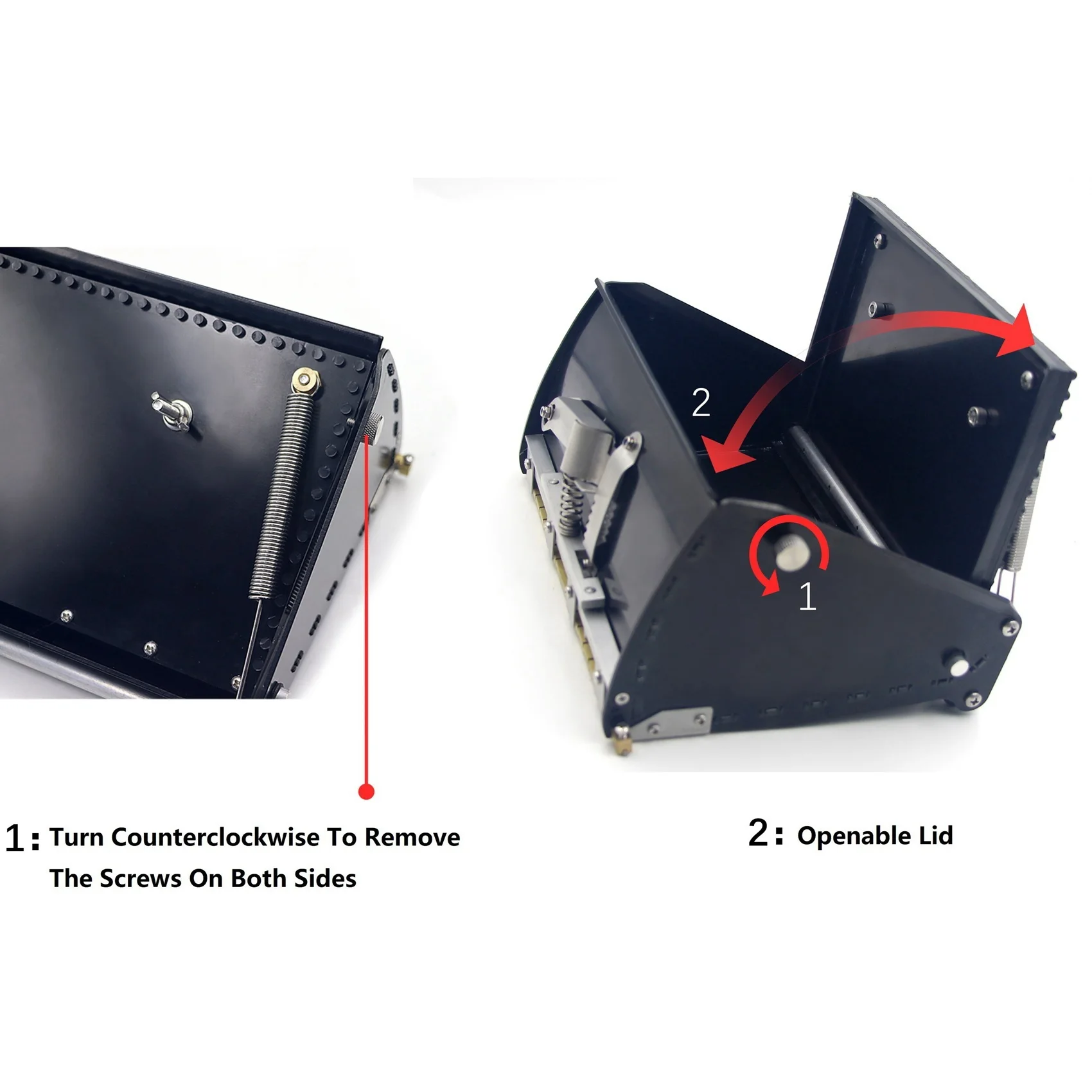 2

1

1: Turn Counterclockwise To Remove The Screws On Both Sides

2: Openable Lid