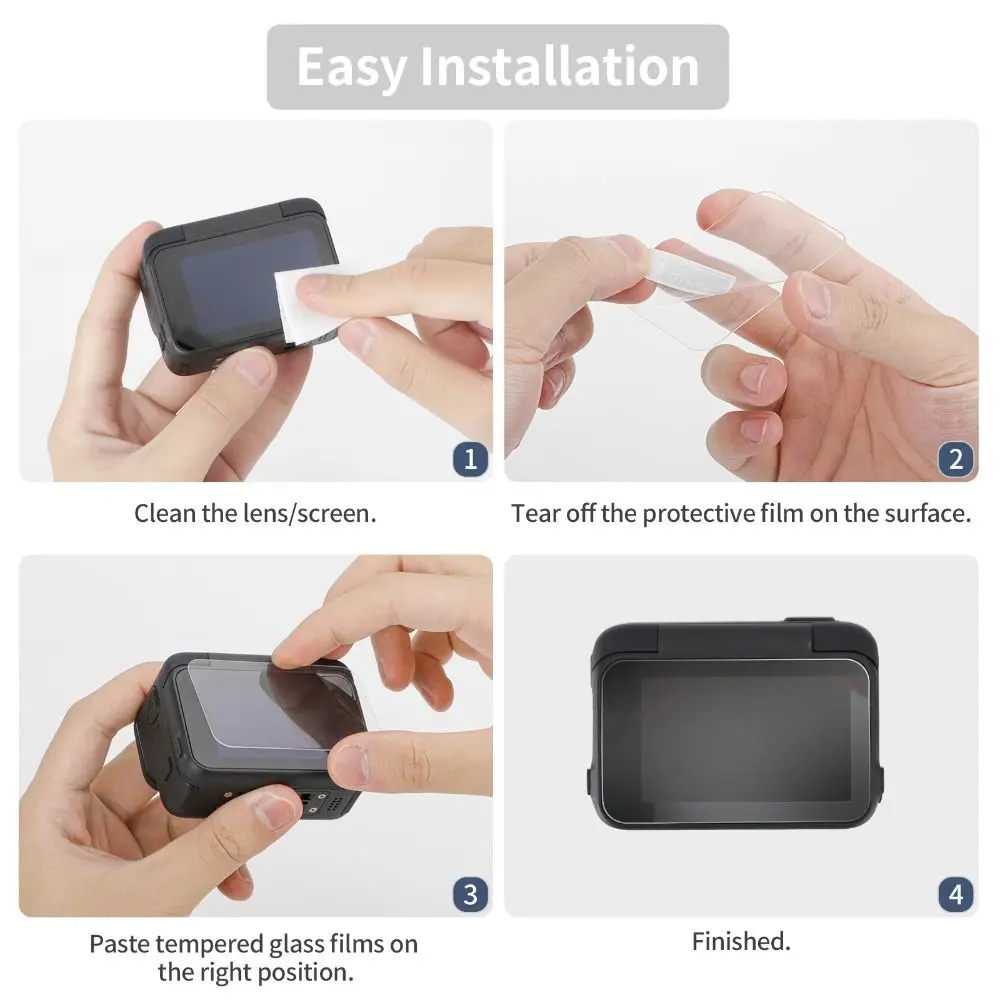 Easy Installation

1

Clean the lens/screen.

2

Tear off the protective film on the surface.

3

Paste tempered glass films on the right position.

4

Finished.