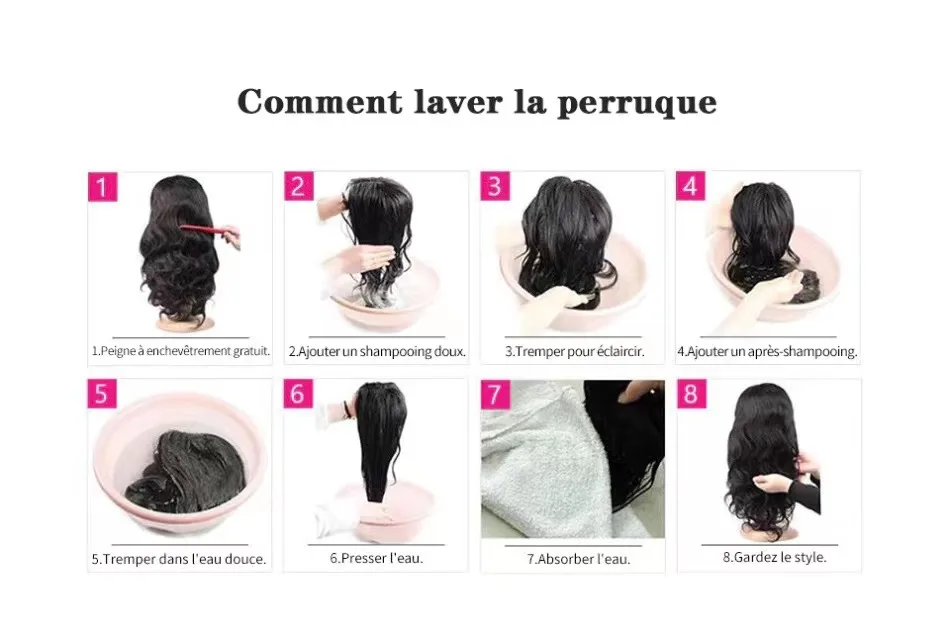 Comment laver la perruque

1

1.Peigne à enchevêtrement gratuit.

2

2.Ajouter un shampooing doux.

3

3.Tremper pour éclaircir.

4

4.Ajouter un après-shampooing.

5

5.Tremper dans l'eau douce.

6

6.Presser l'eau.

7

7.Absorber l'eau.

8

8.Gardez le style.