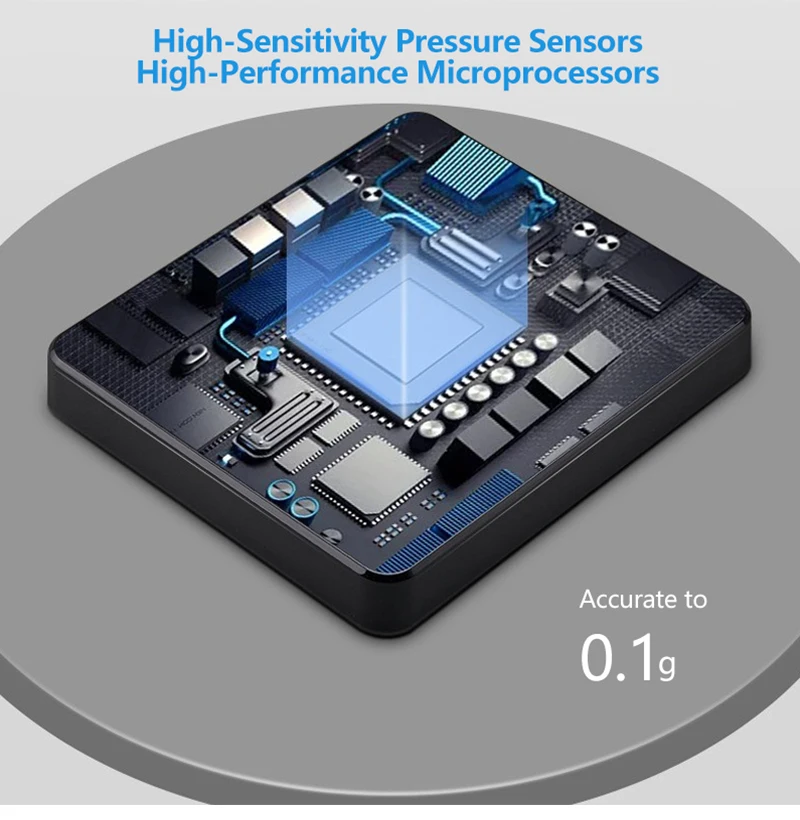 High-Sensitivity Pressure Sensors
High-Performance Microprocessors

Accurate to
0.1g