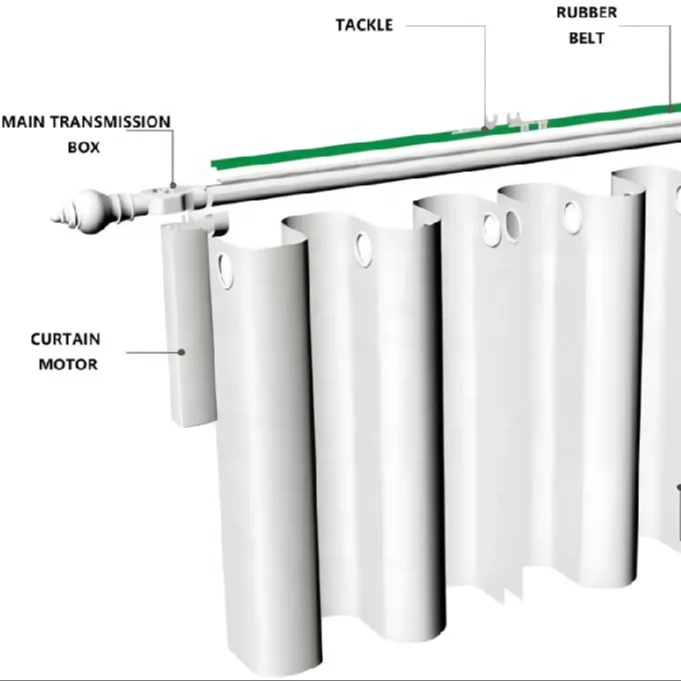 TACKLE

RUBBER BELT

MAIN TRANSMISSION BOX

CURTAIN MOTOR