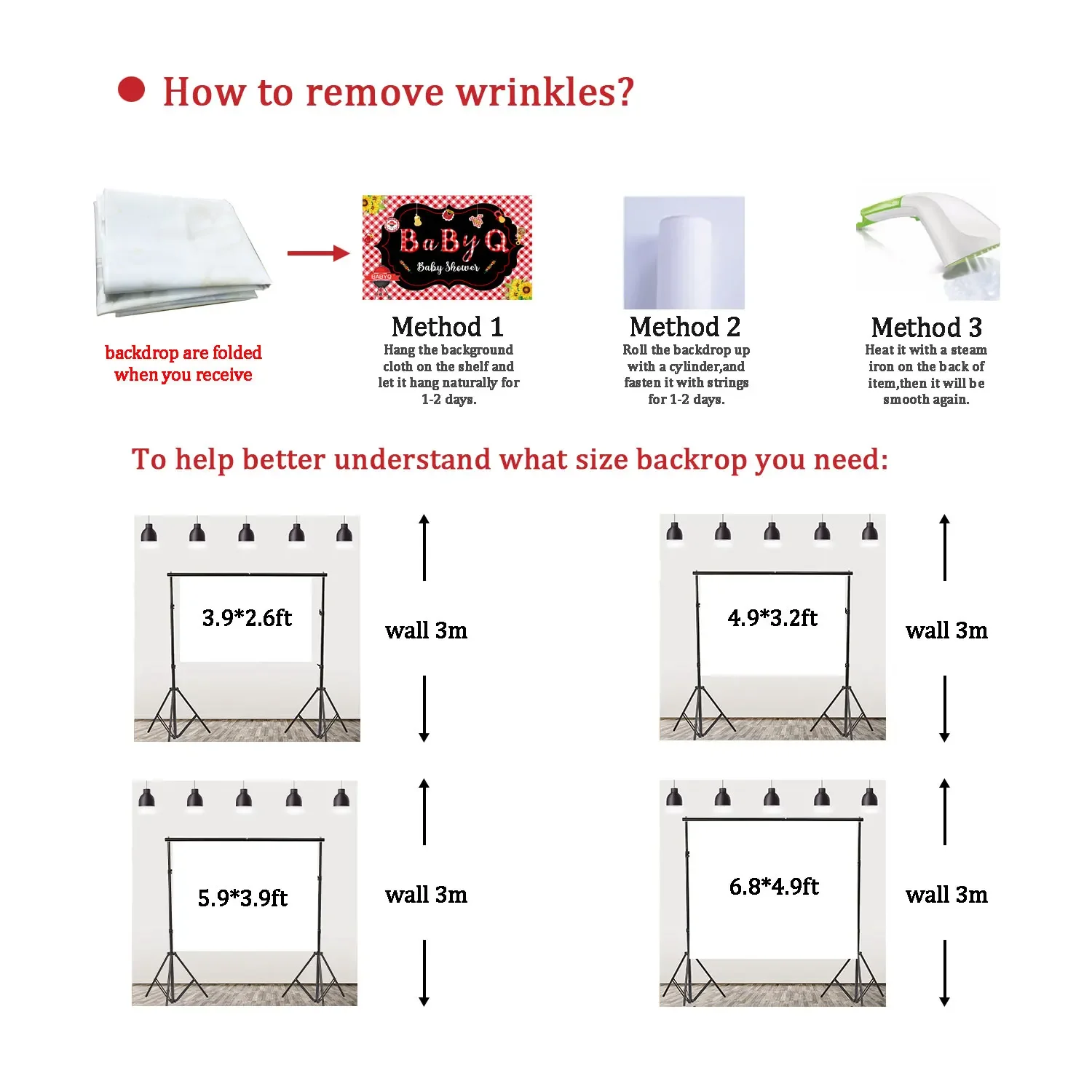 How to remove wrinkles?

backdrop are folded when you receive

BaByQ
Baby Shower
BABYQ

Method 1
Hang the background cloth on the shelf and let it hang naturally for 1-2 days.

Method 2
Roll the backdrop up with a cylinder,and fasten it with strings for 1-2 days.

Method 3
Heat it with a steam iron on the back of item,then it will be smooth again.

To help better understand what size backrop you need:

3.9*2.6ft

wall 3m

4.9*3.2ft

wall 3m

5.9*3.9ft

wall 3m

6.8*4.9ft

wall 3m