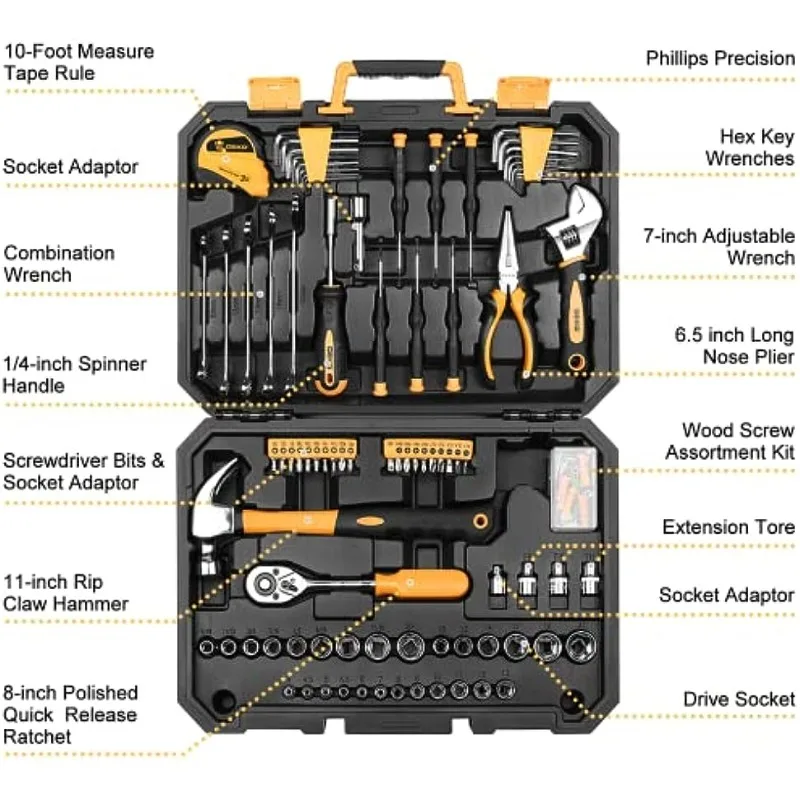 10-Foot Measure Tape Rule

Socket Adaptor

Combination Wrench

1/4-inch Spinner Handle

Screwdriver Bits & Socket Adaptor

11-inch Rip Claw Hammer

8-inch Polished Quick Release Ratchet

Phillips Precision

Hex Key Wrenches

7-inch Adjustable Wrench

6.5 inch Long Nose Plier

Wood Screw Assortment Kit

Extension Tore

Socket Adaptor

Drive Socket