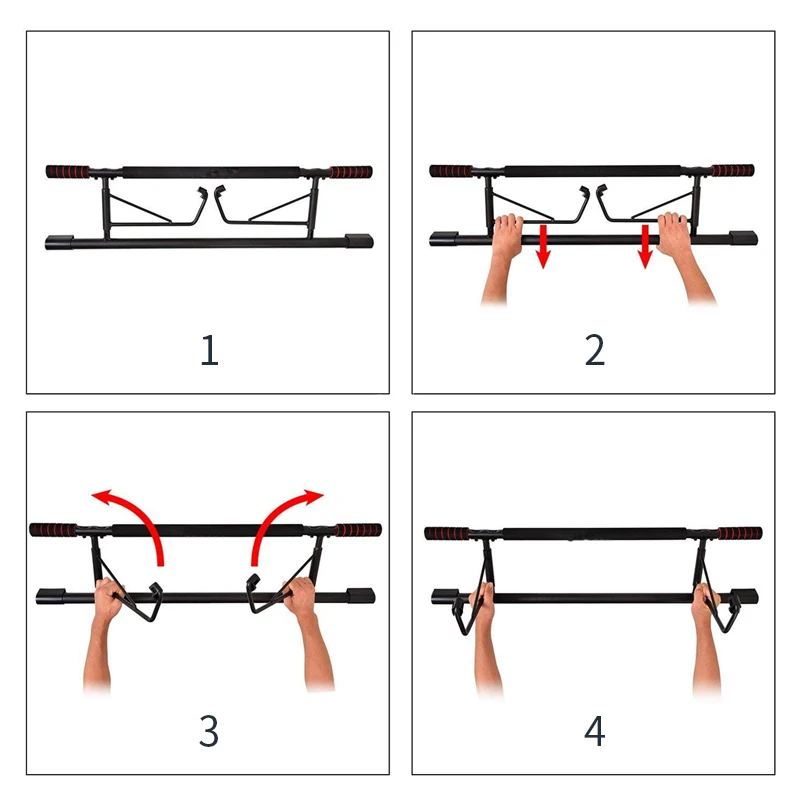 1

2

3

4