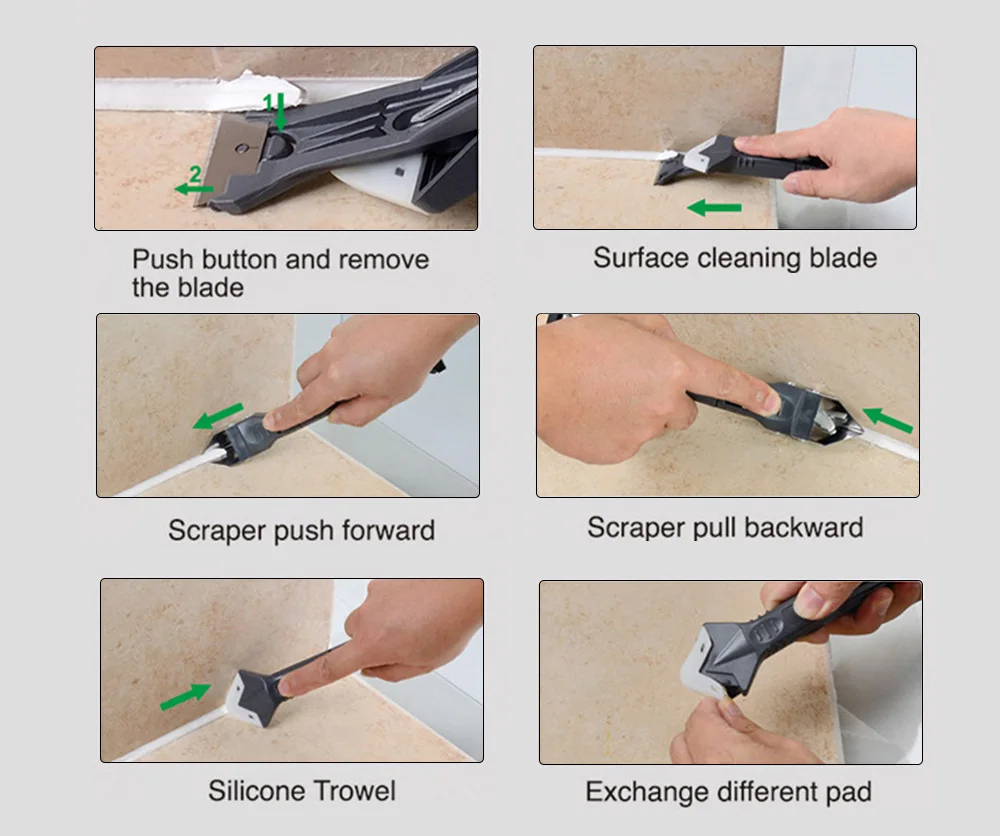 1
2
Push button and remove the blade

Surface cleaning blade

Scraper push forward

Scraper pull backward

Silicone Trowel

Exchange different pad