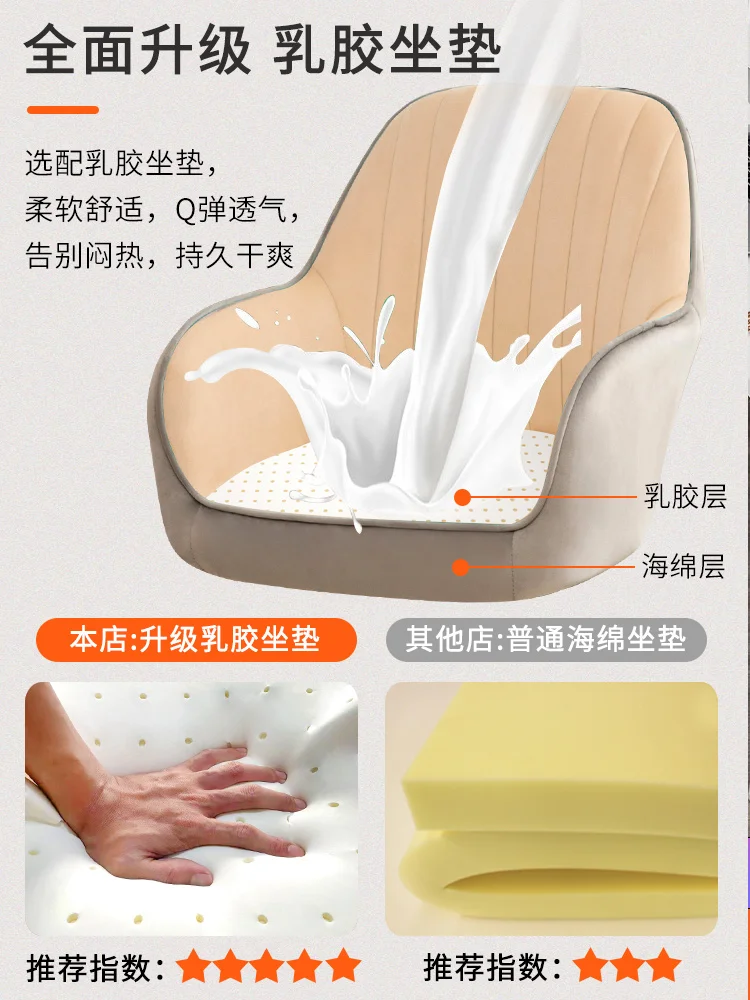 全面升级 乳胶坐垫

选配乳胶坐垫，
柔软舒适，Q弹透气，
告别闷热，持久干爽

乳胶层

海绵层

本店:升级乳胶坐垫

其他店:普通海绵坐垫

推荐指数：★★★★★

推荐指数：★★★