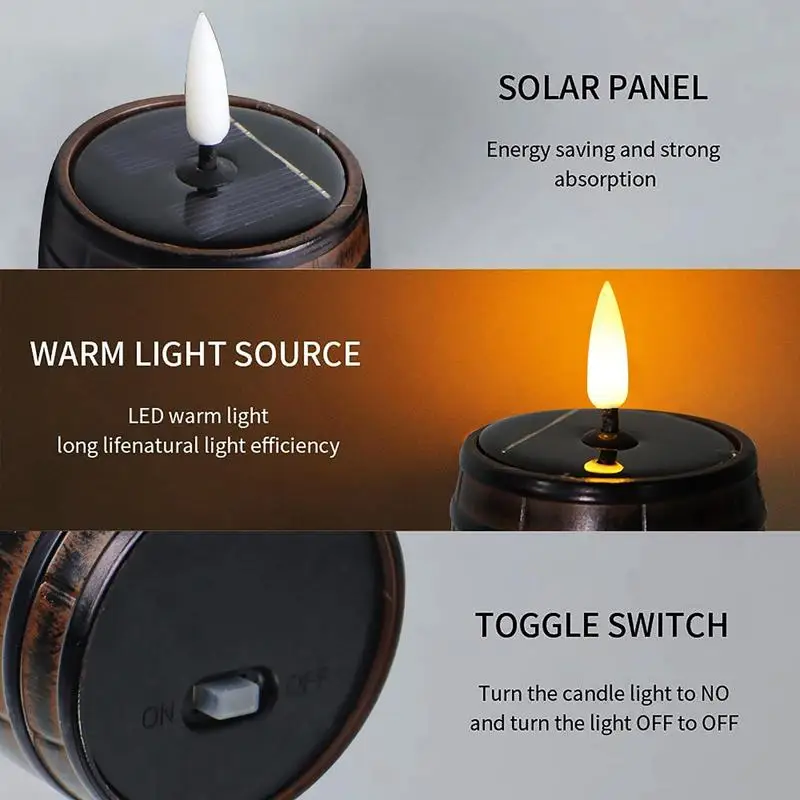 SOLAR PANEL

Energy saving and strong absorption

WARM LIGHT SOURCE

LED warm light
long lifenatural light efficiency

ON OFF

TOGGLE SWITCH

Turn the candle light to NO and turn the light OFF to OFF