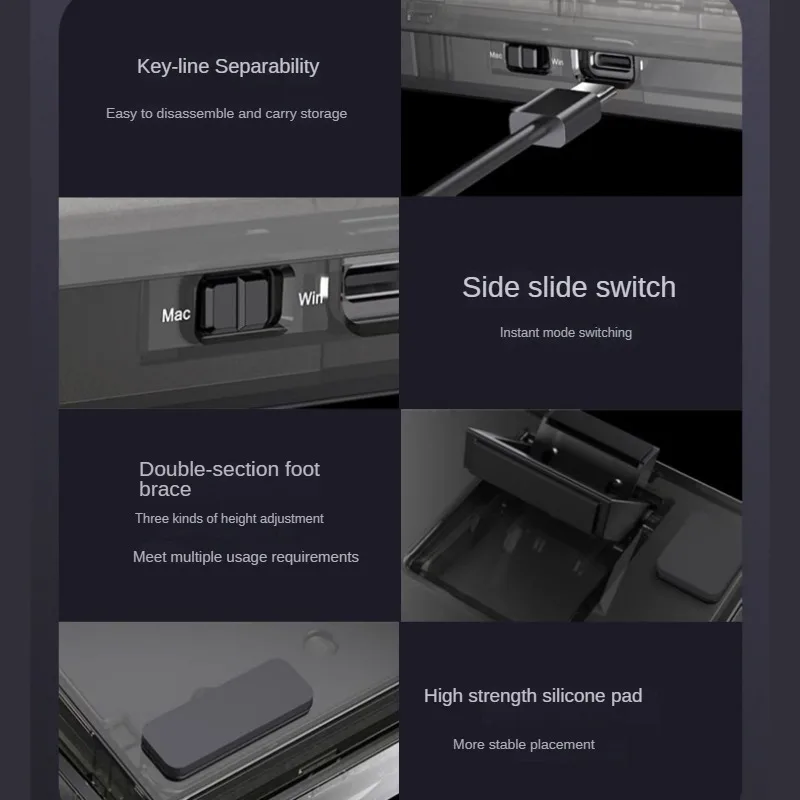 Key-line Separability

Easy to disassemble and carry storage

Mac Win

Mac Win

Side slide switch

Instant mode switching

Double-section foot brace

Three kinds of height adjustment

Meet multiple usage requirements

High strength silicone pad

More stable placement